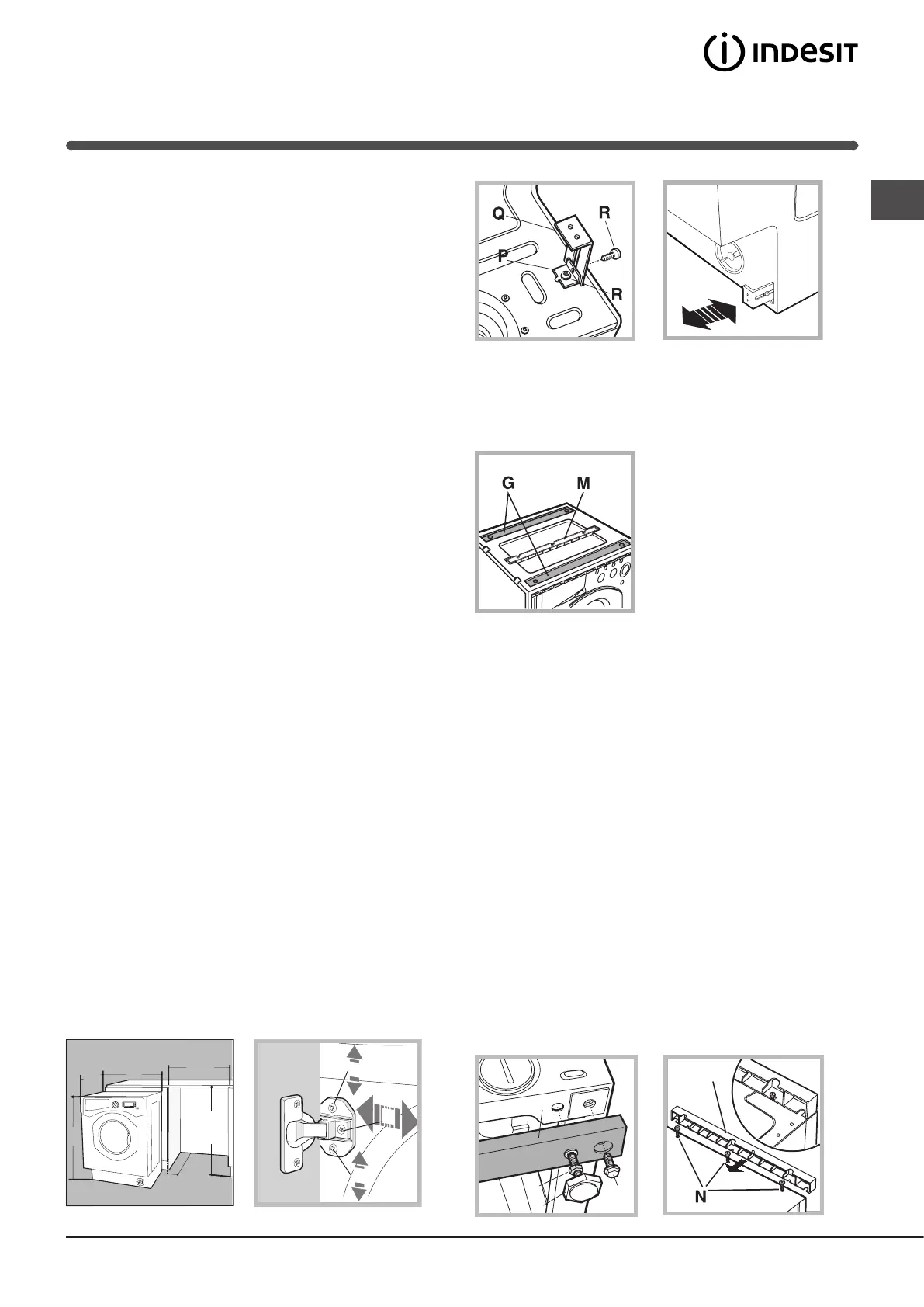 INDESIT

Q
R
P
R

G
M

N