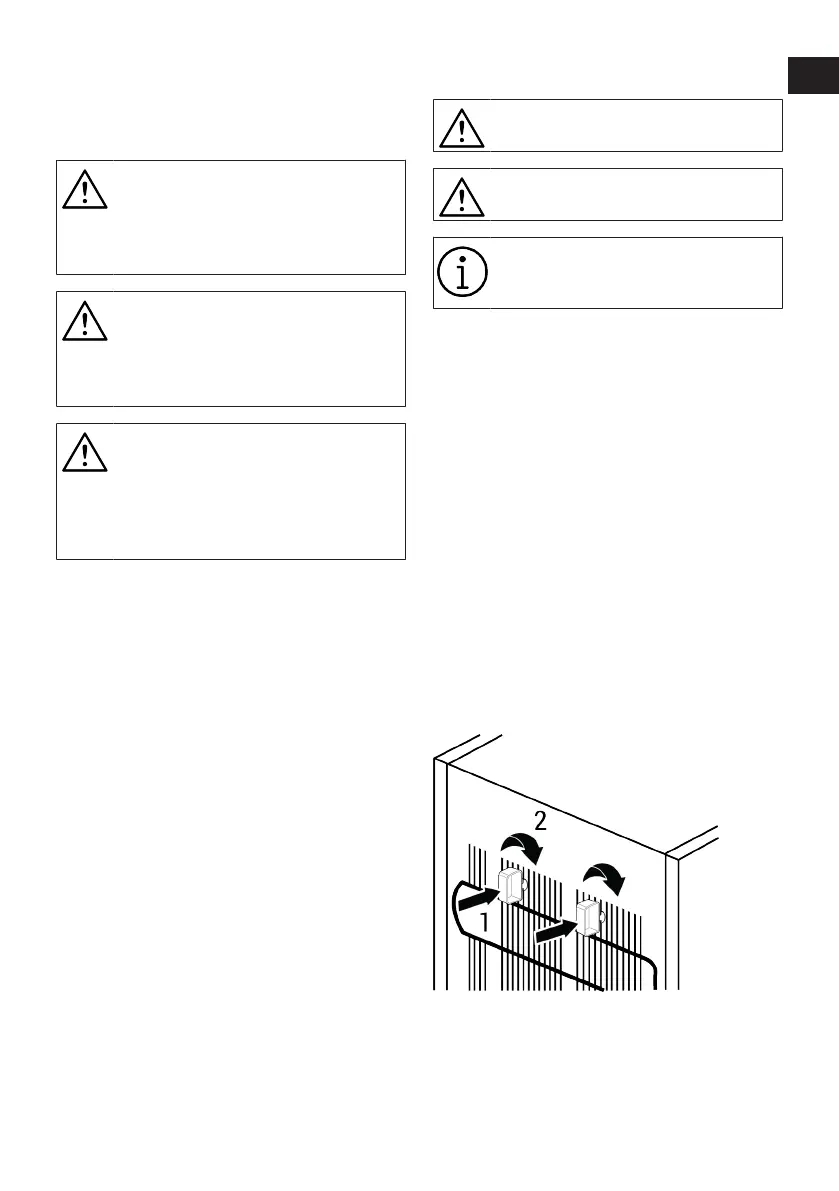 2

1