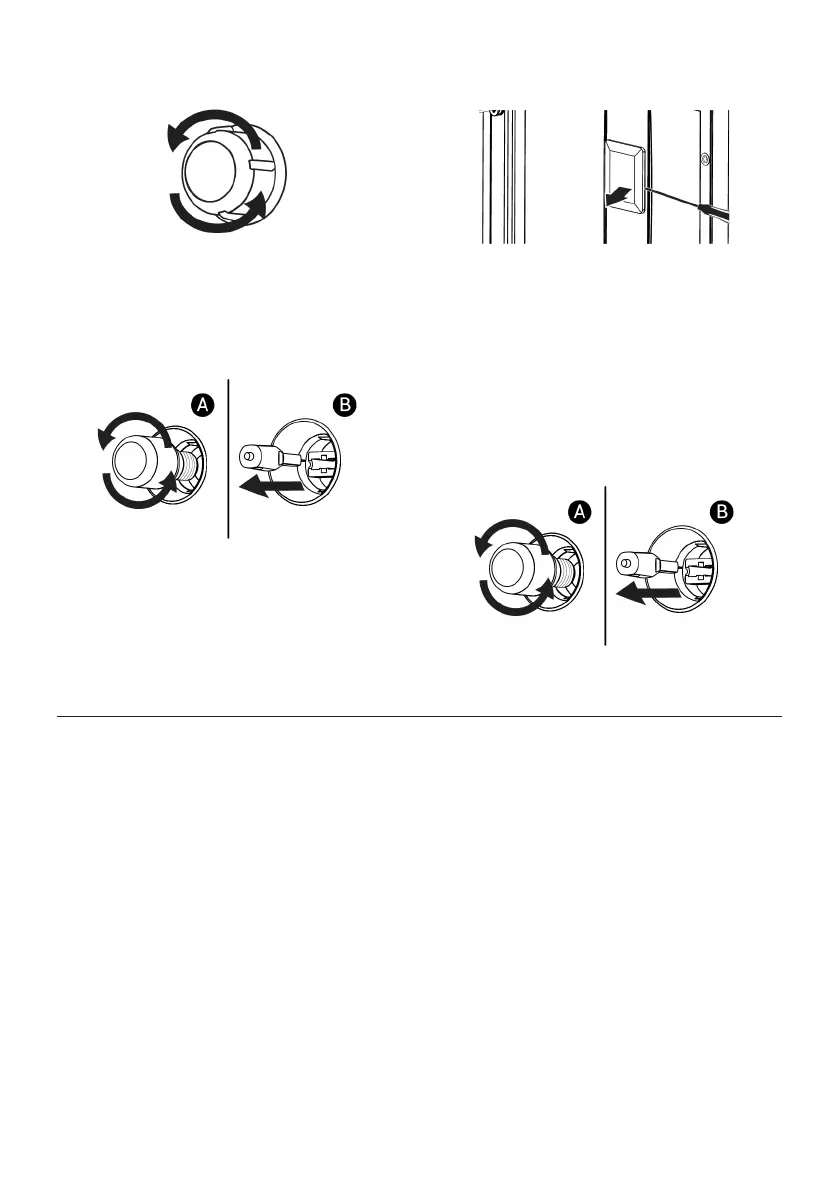 A

B

A

B