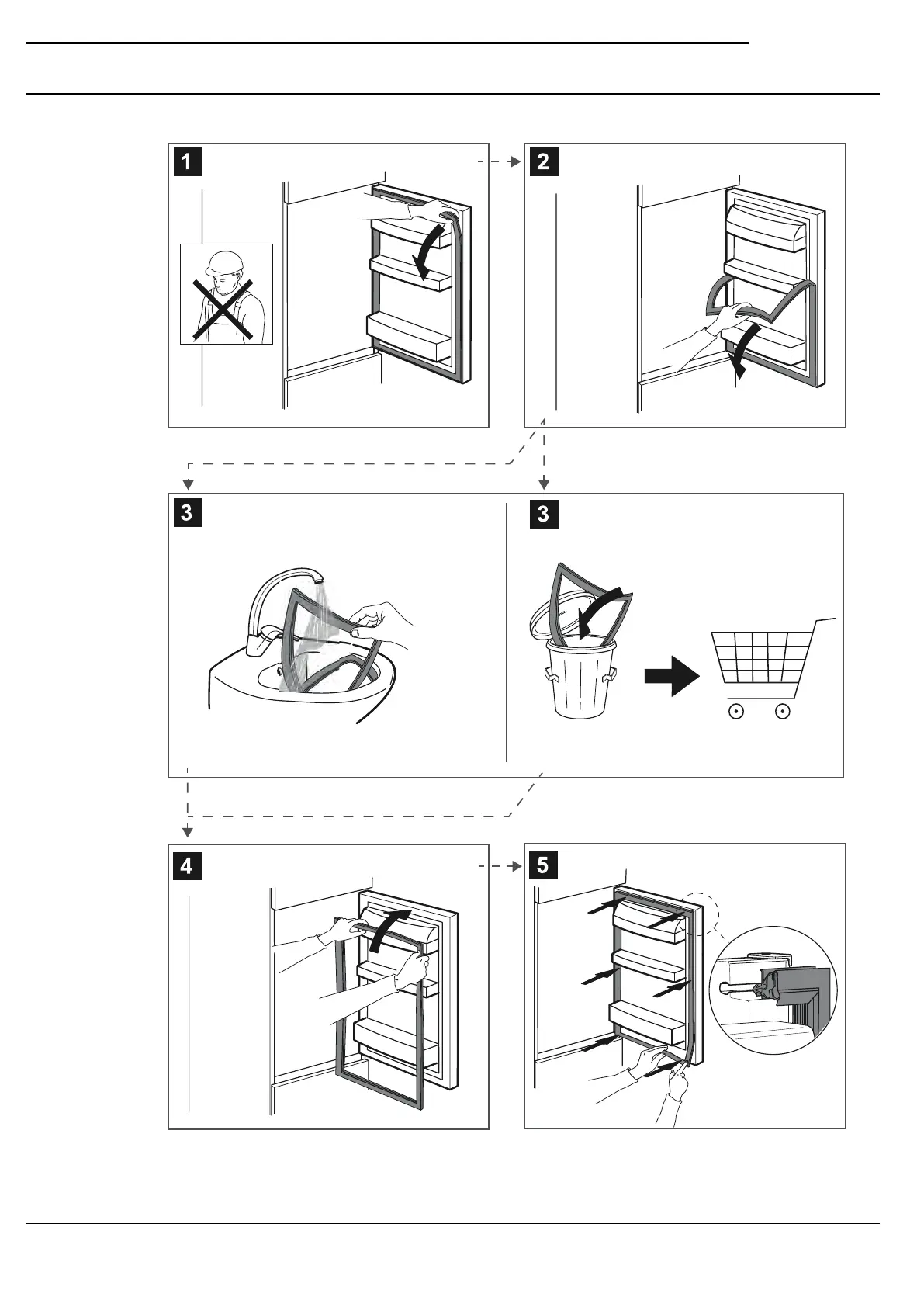 1

2

3

3

4

5