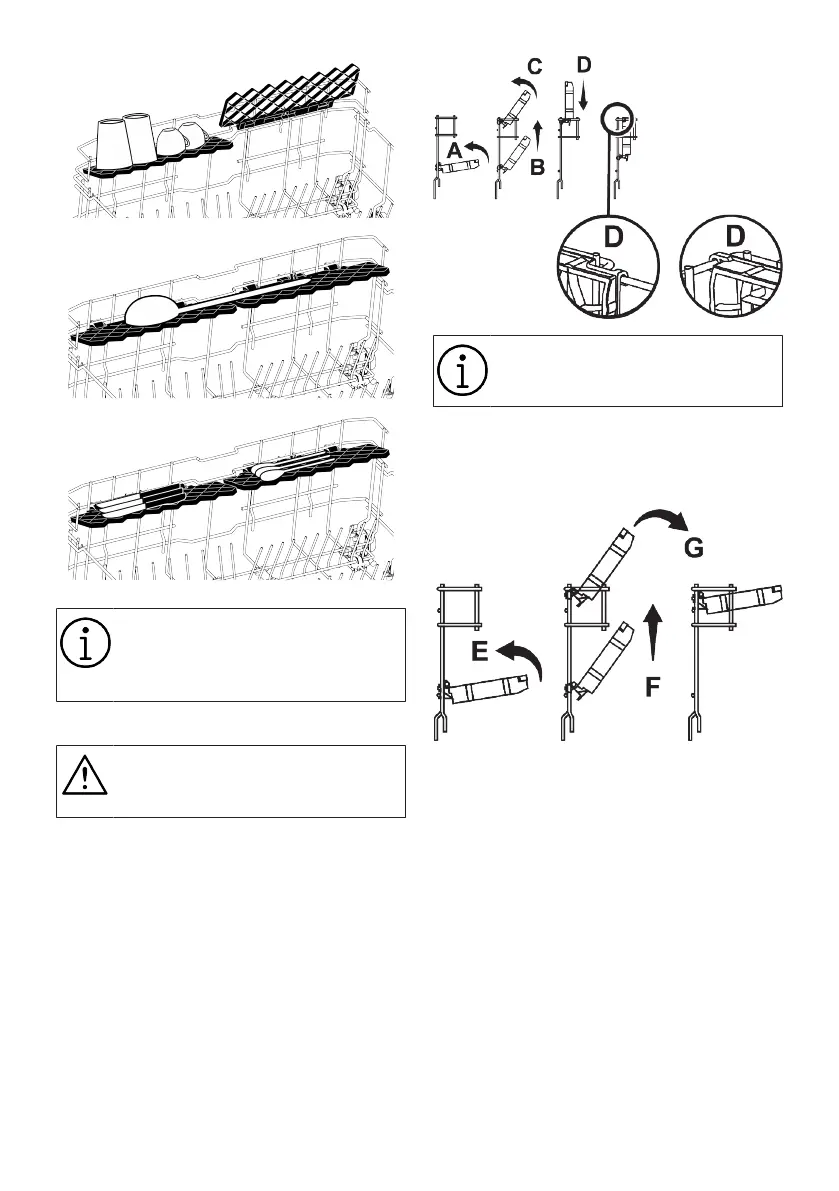 C
D
A
B
D
D
G
E
F