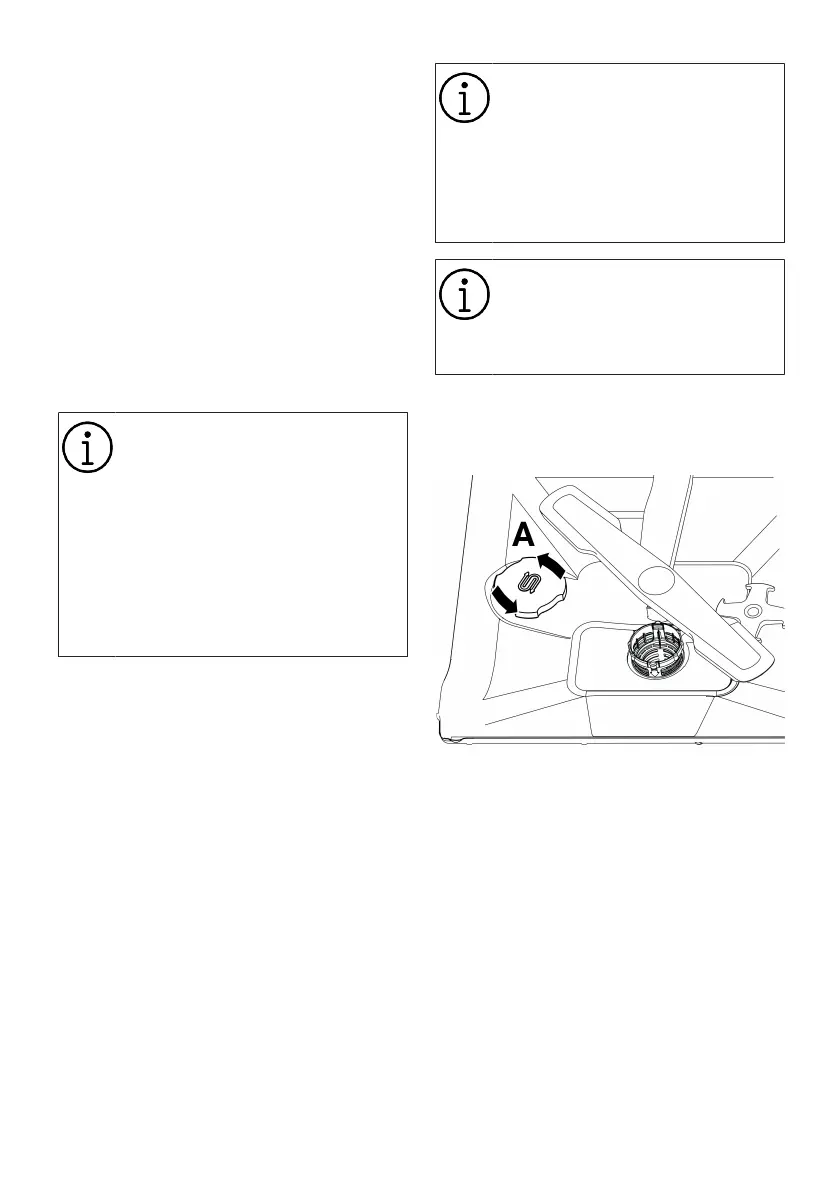 A