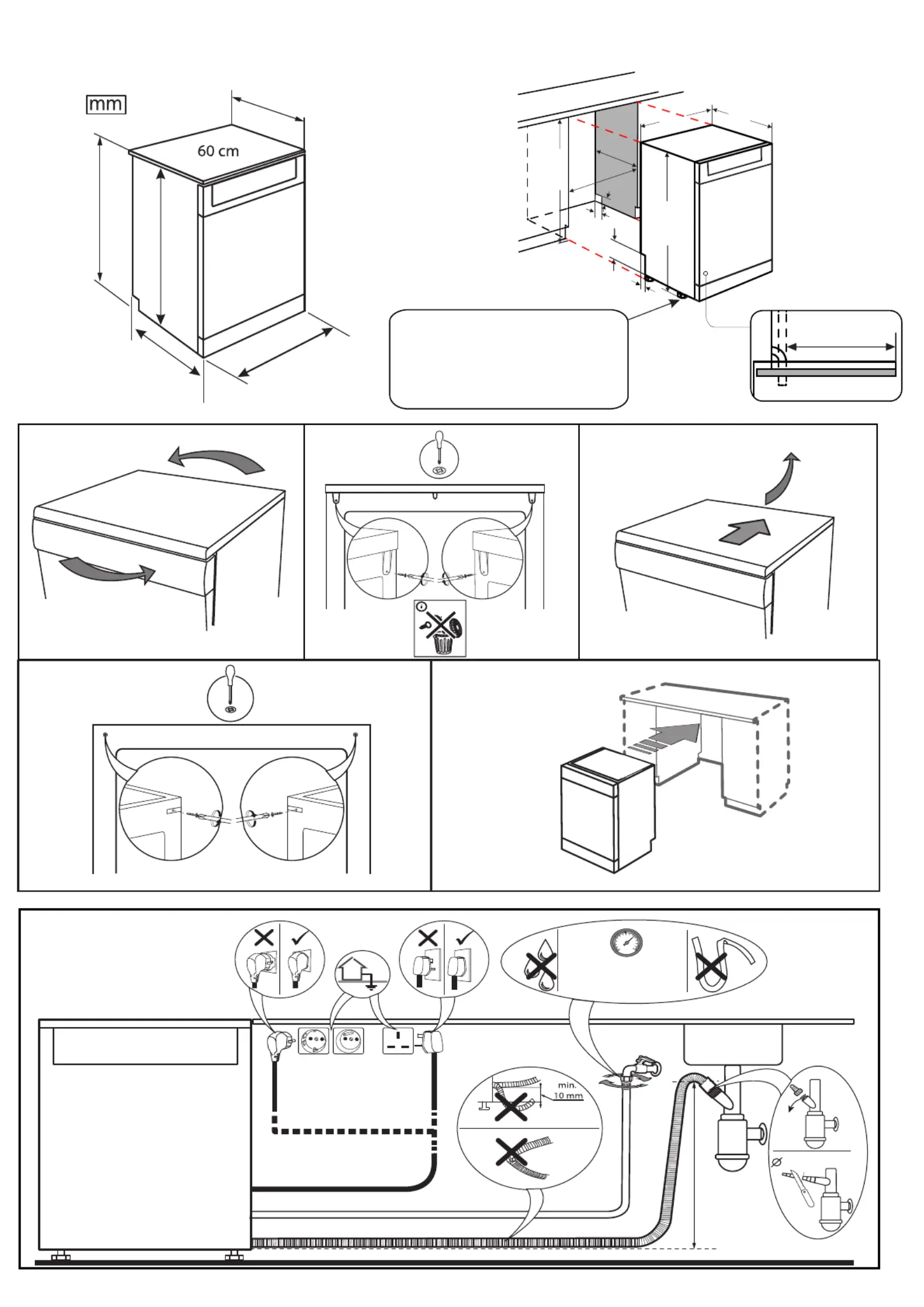 mm

60 cm

min.
10 mm