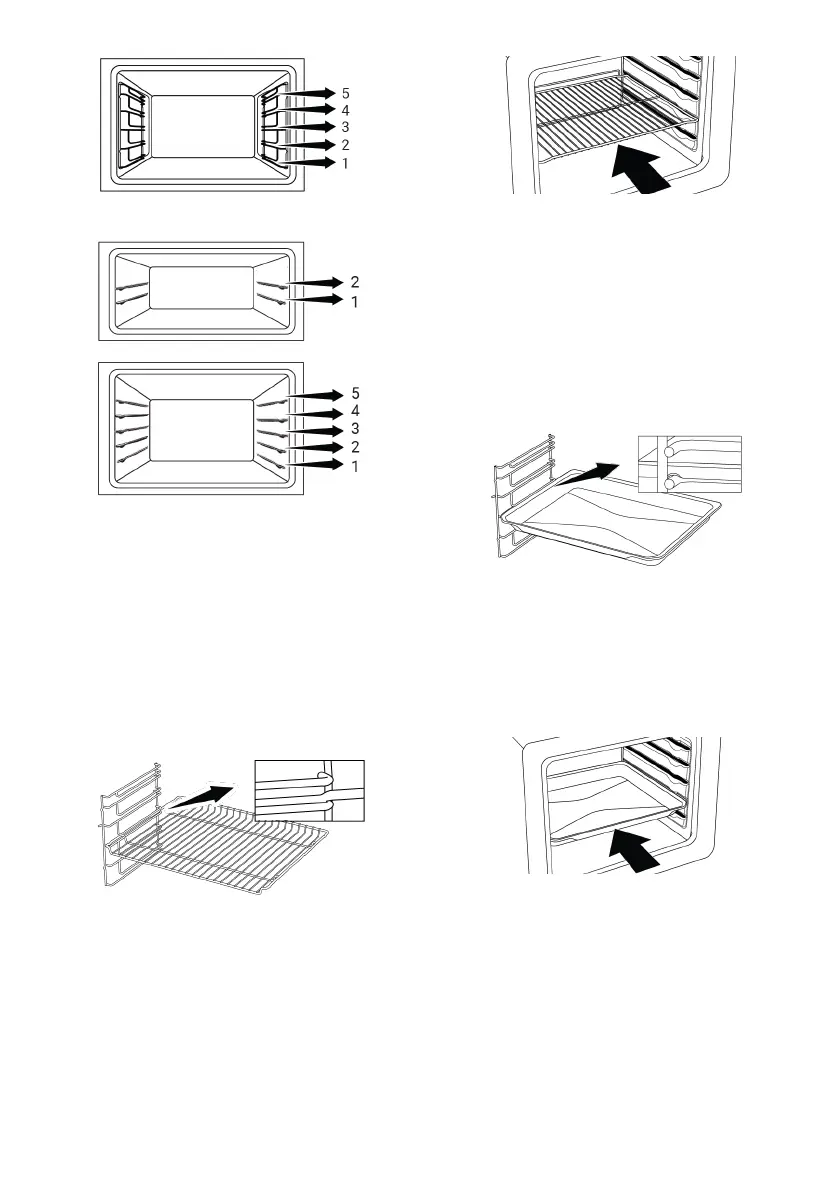 5
4
3
2
1

2
1

5
4
3
2
1