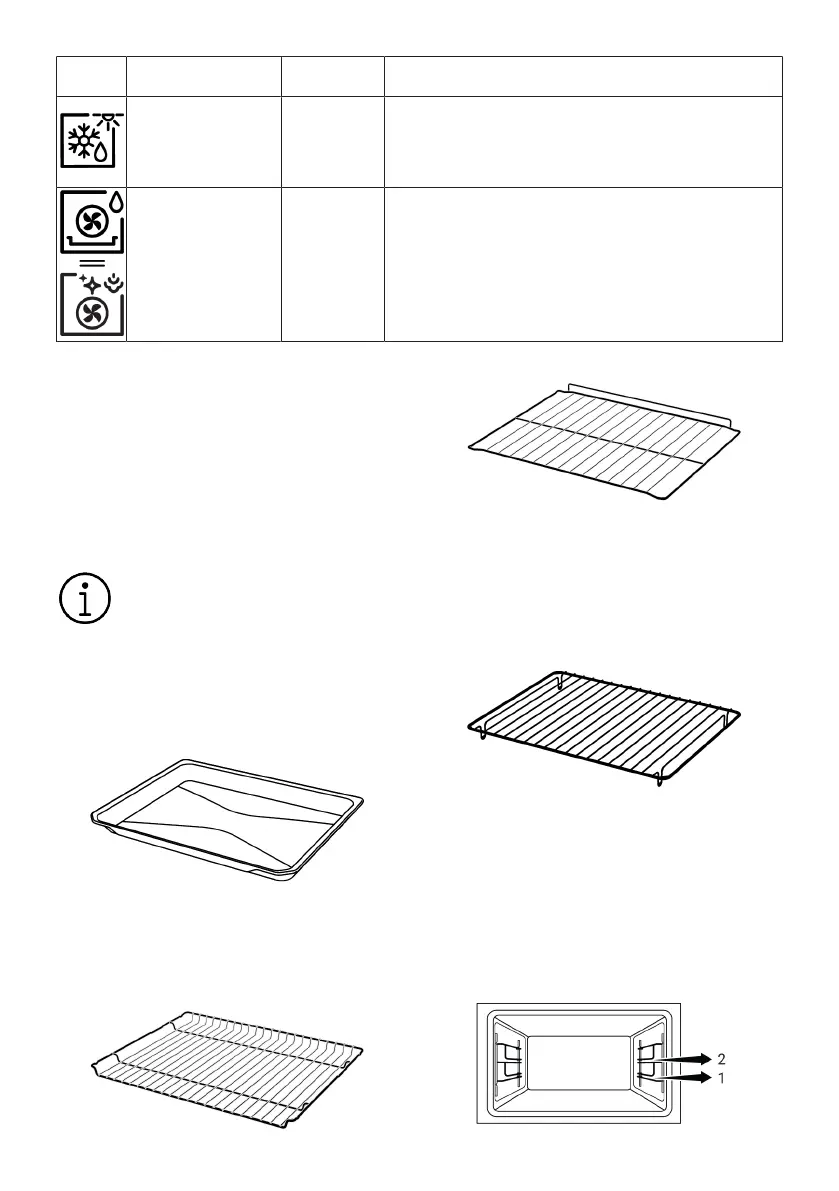 2
1