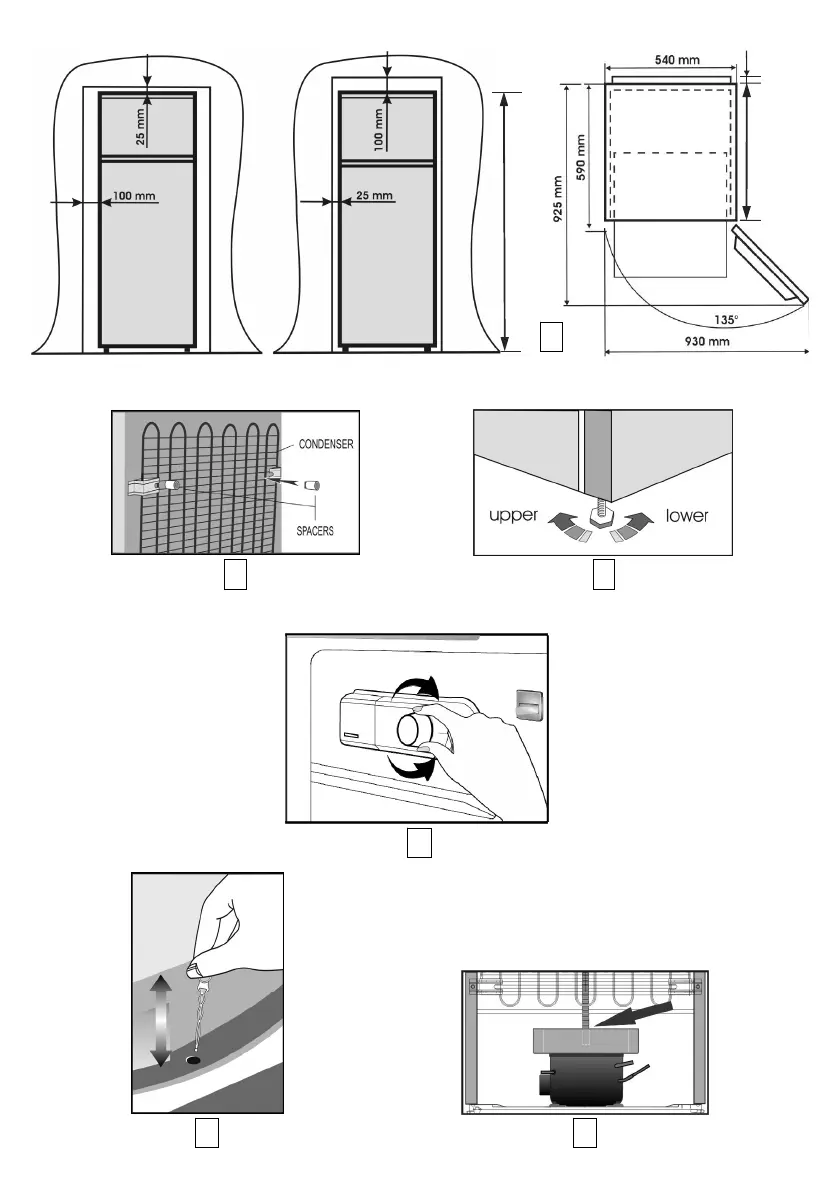 25 mm

100 mm

100 mm

25 mm

540 mm

590 mm

925 mm

135°

930 mm

CONDENSER

SPACERS

upper

lower