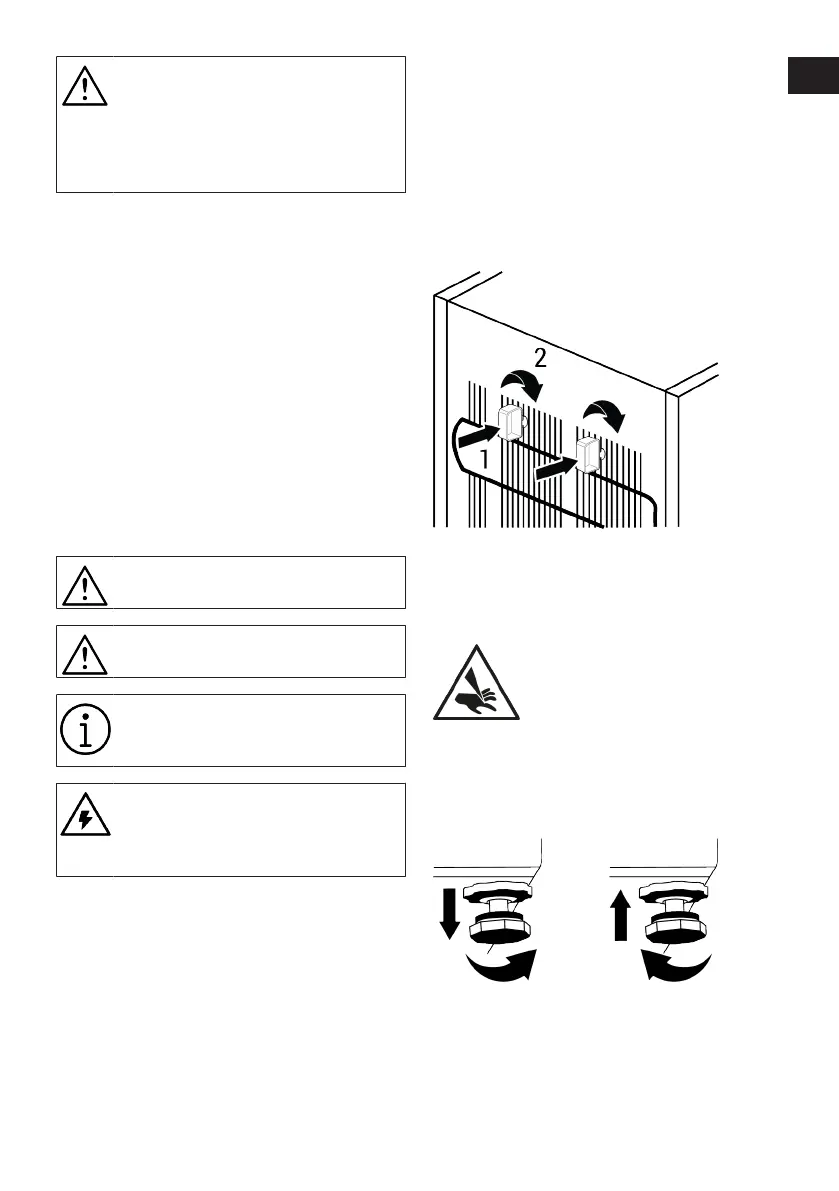 2

1