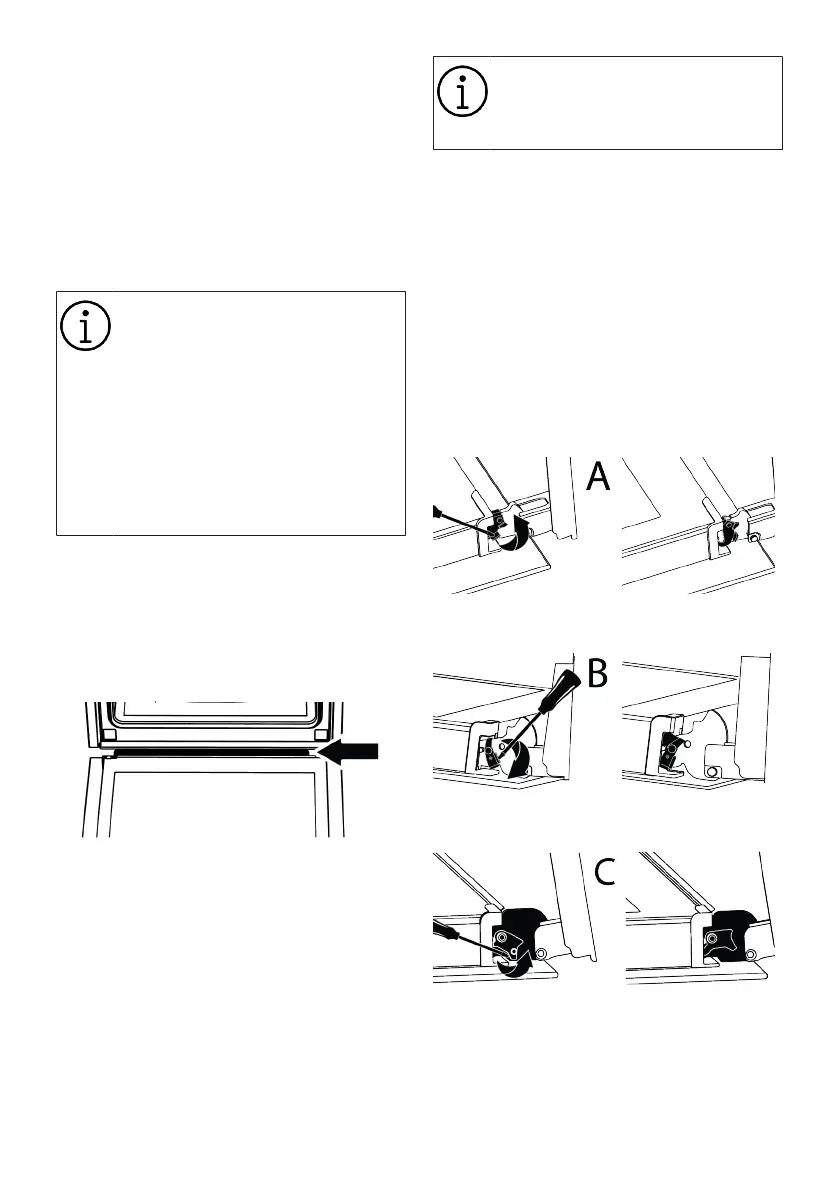 A

B

C