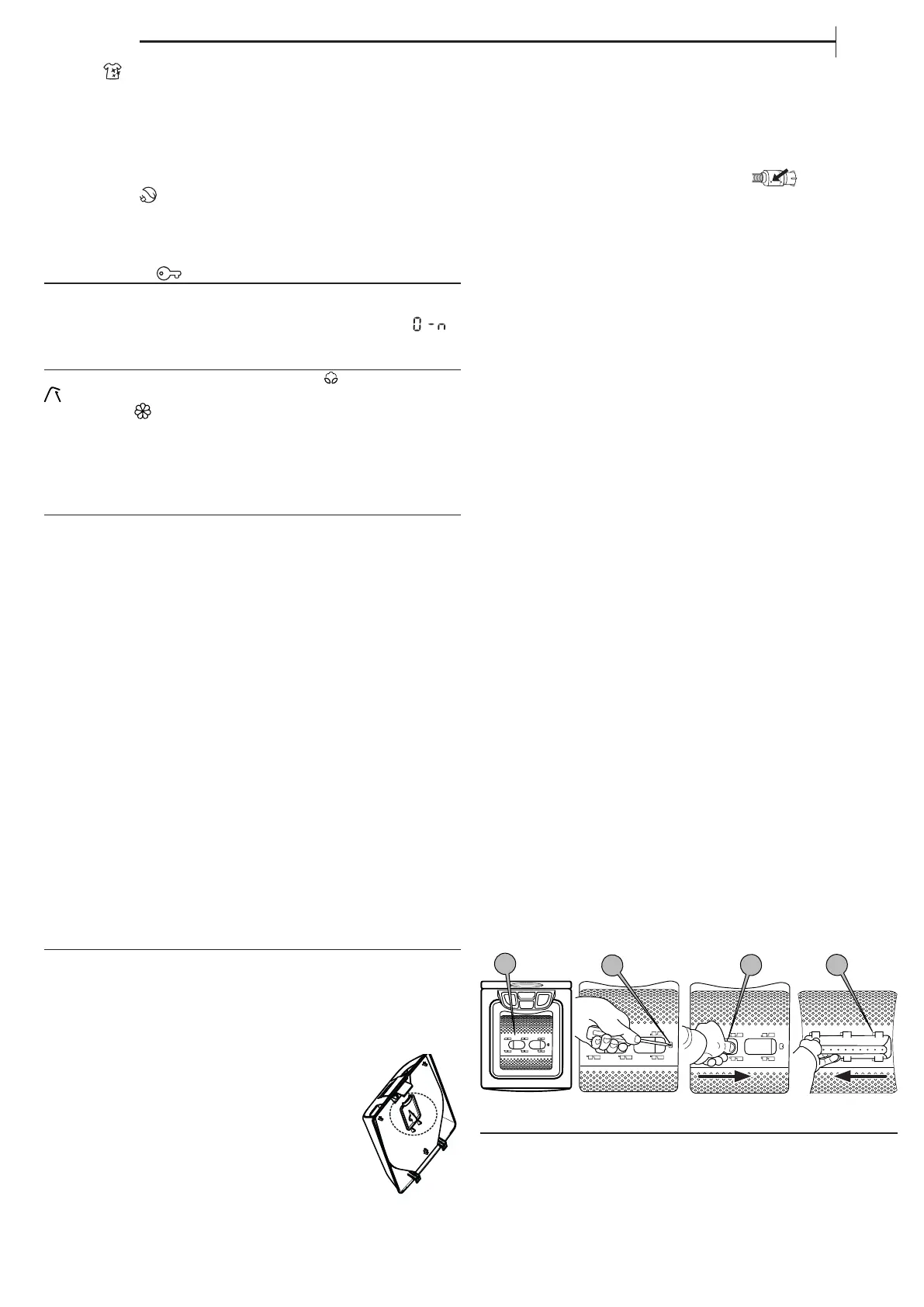 0 - n