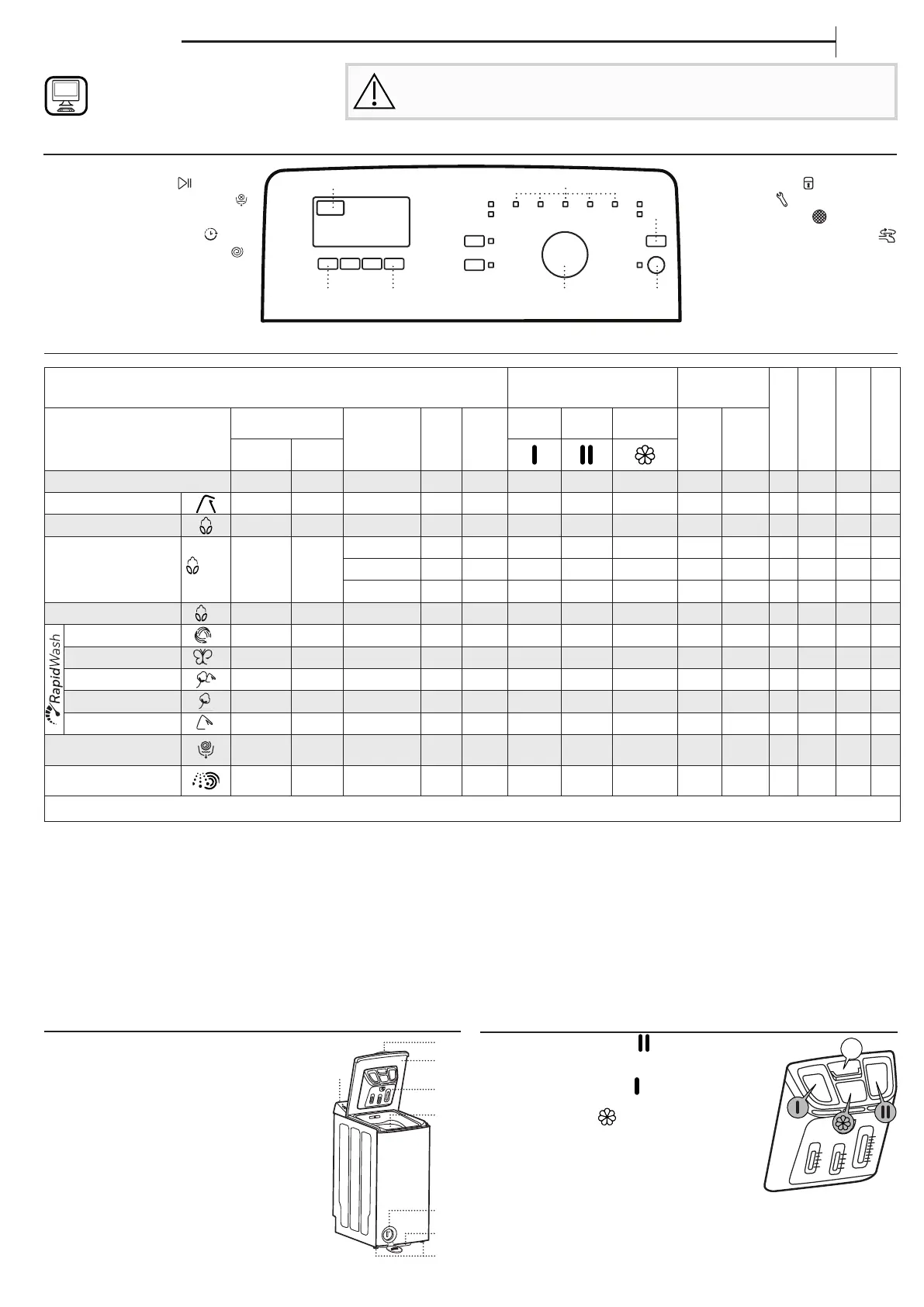 RapidWash