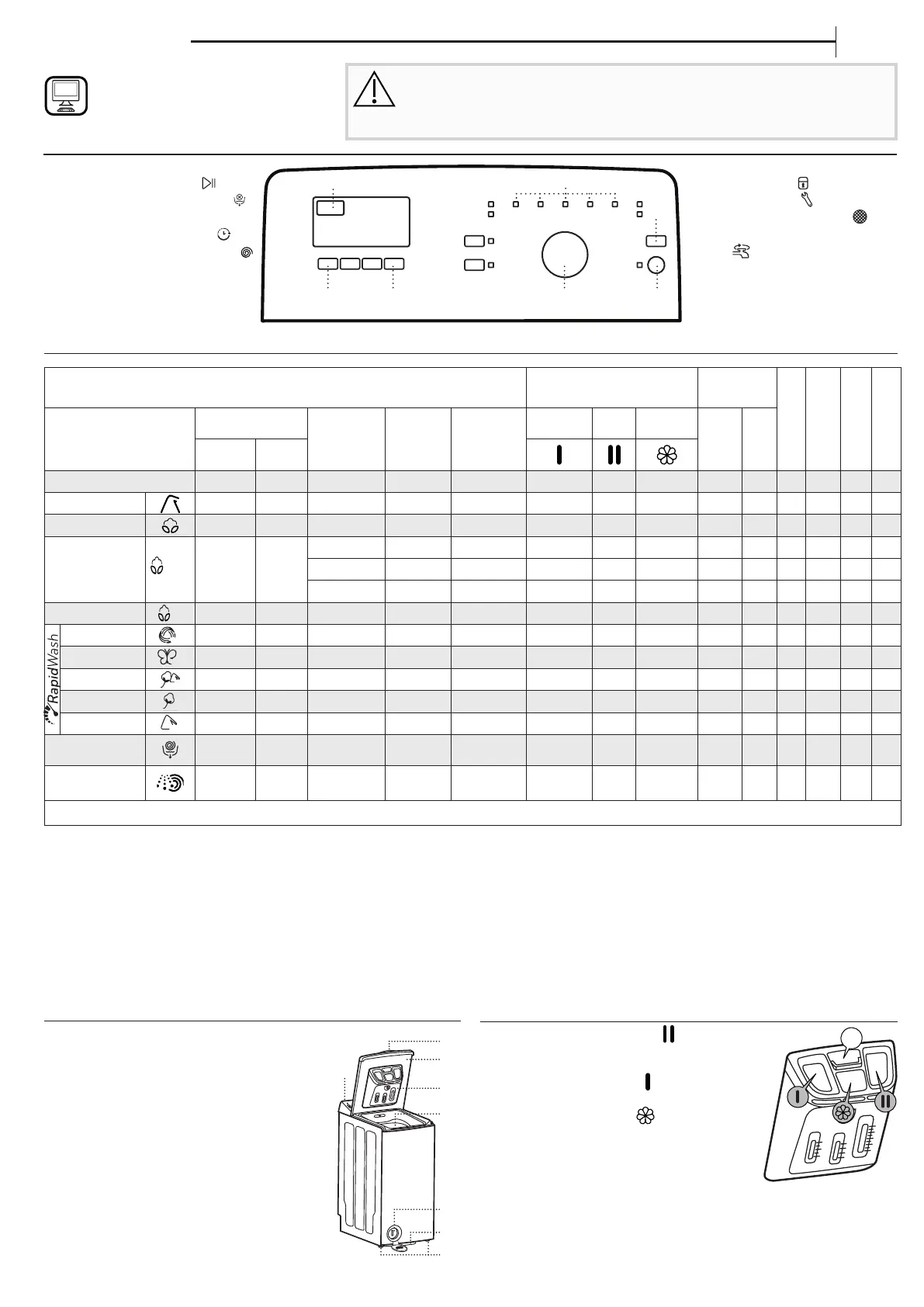 RapidWash