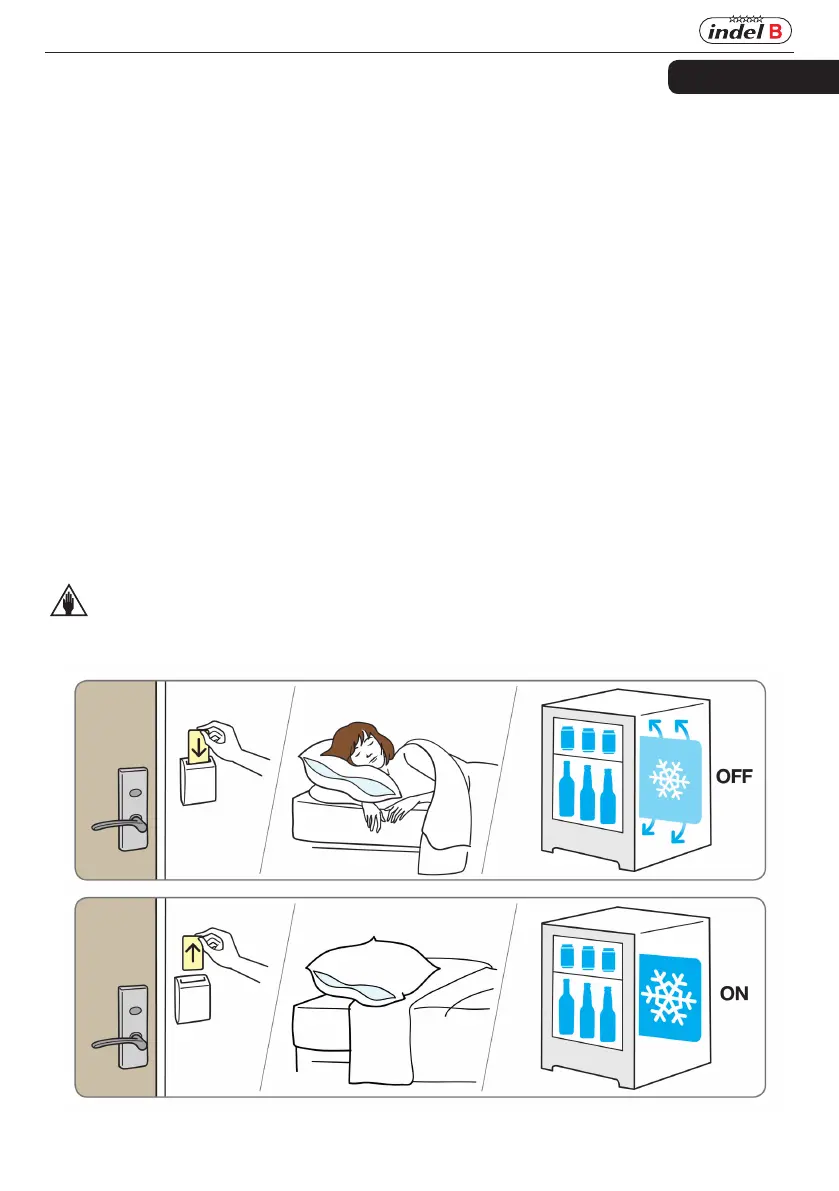 indel B

OFF

ON