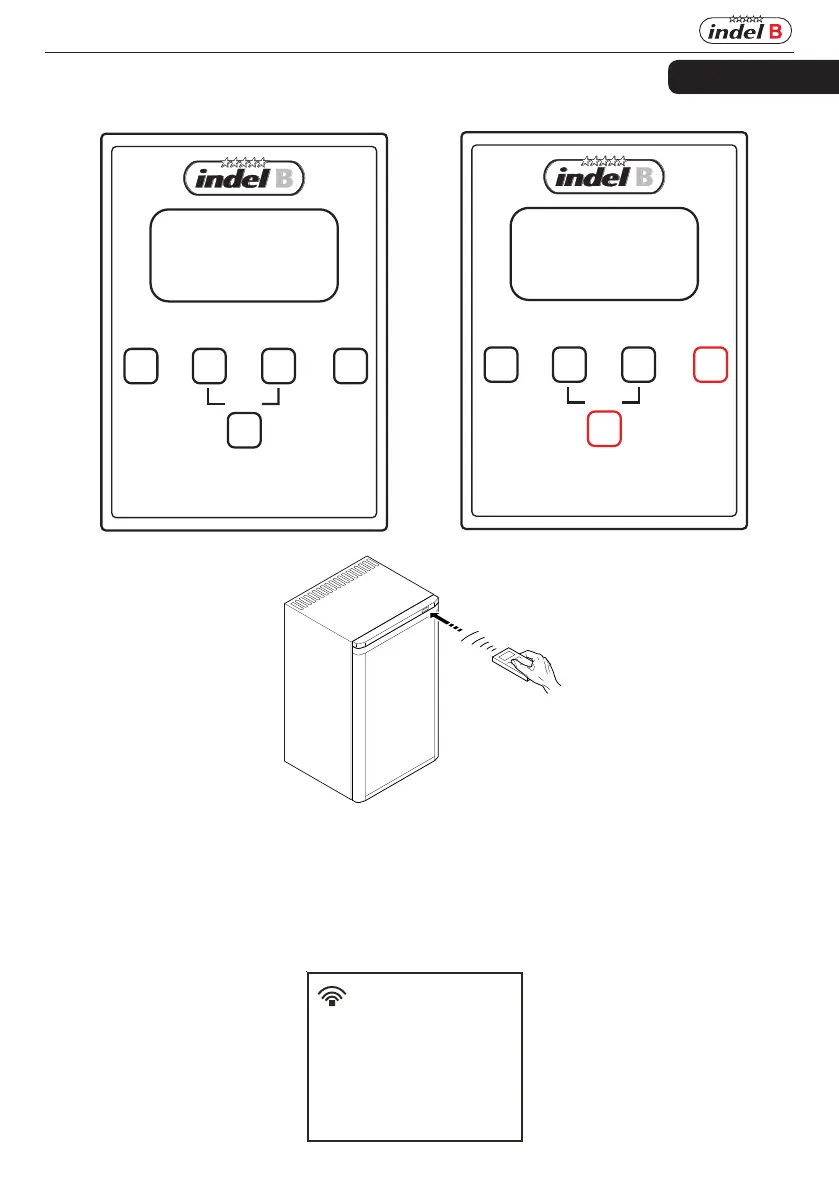 indel B

indel B

indel B