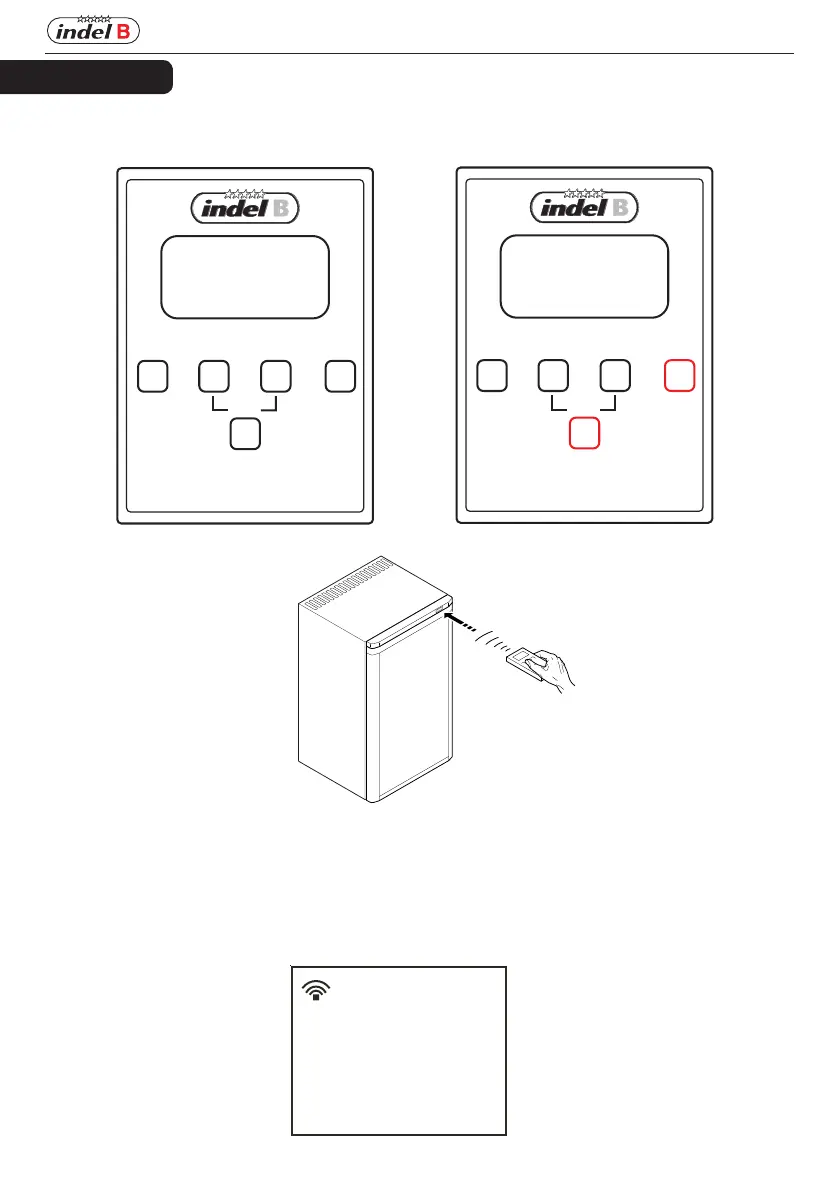 indel B

indel B

indel B