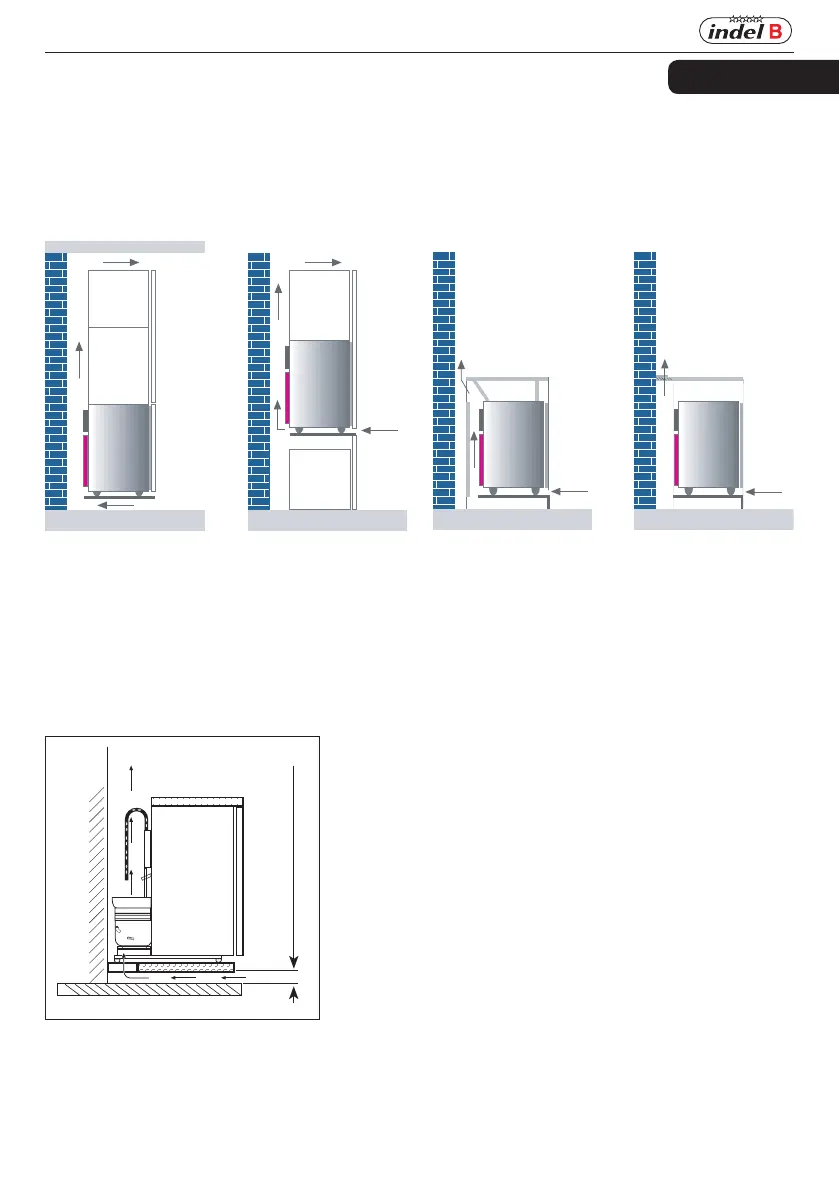 indel B