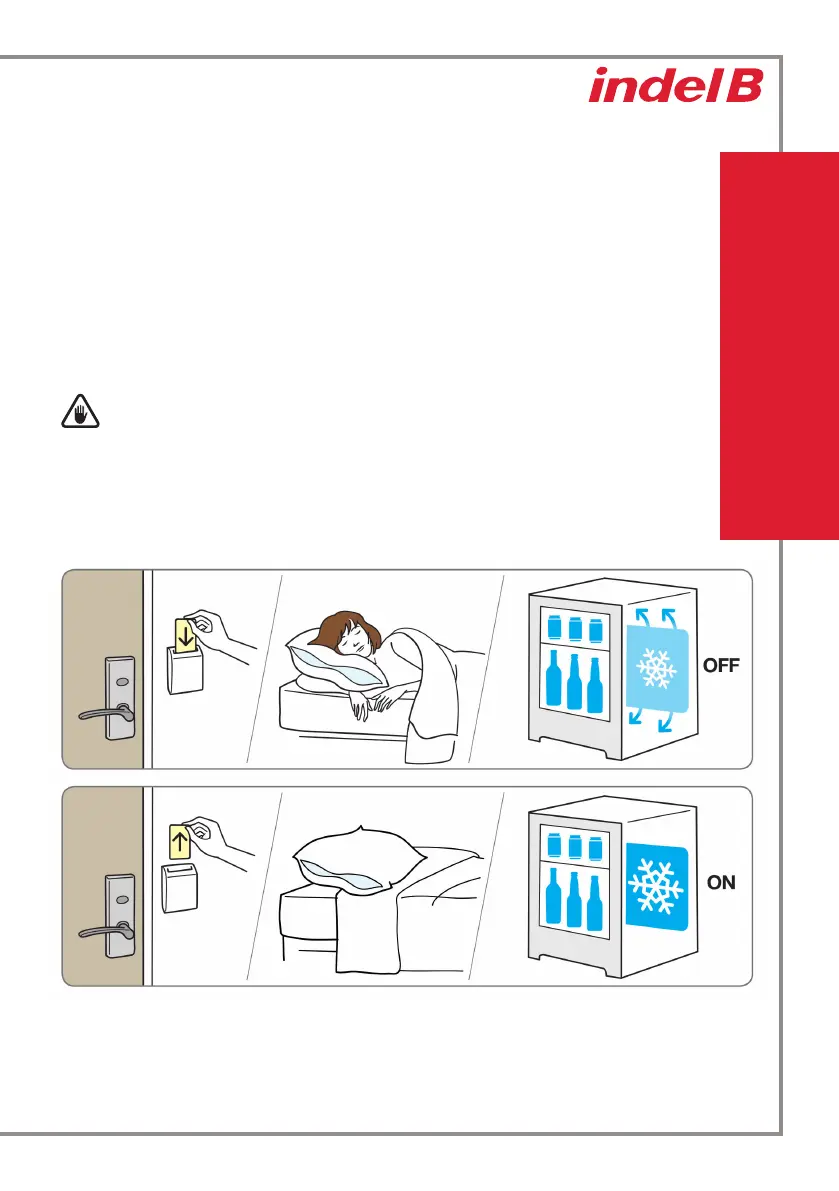 indel B

OFF

ON