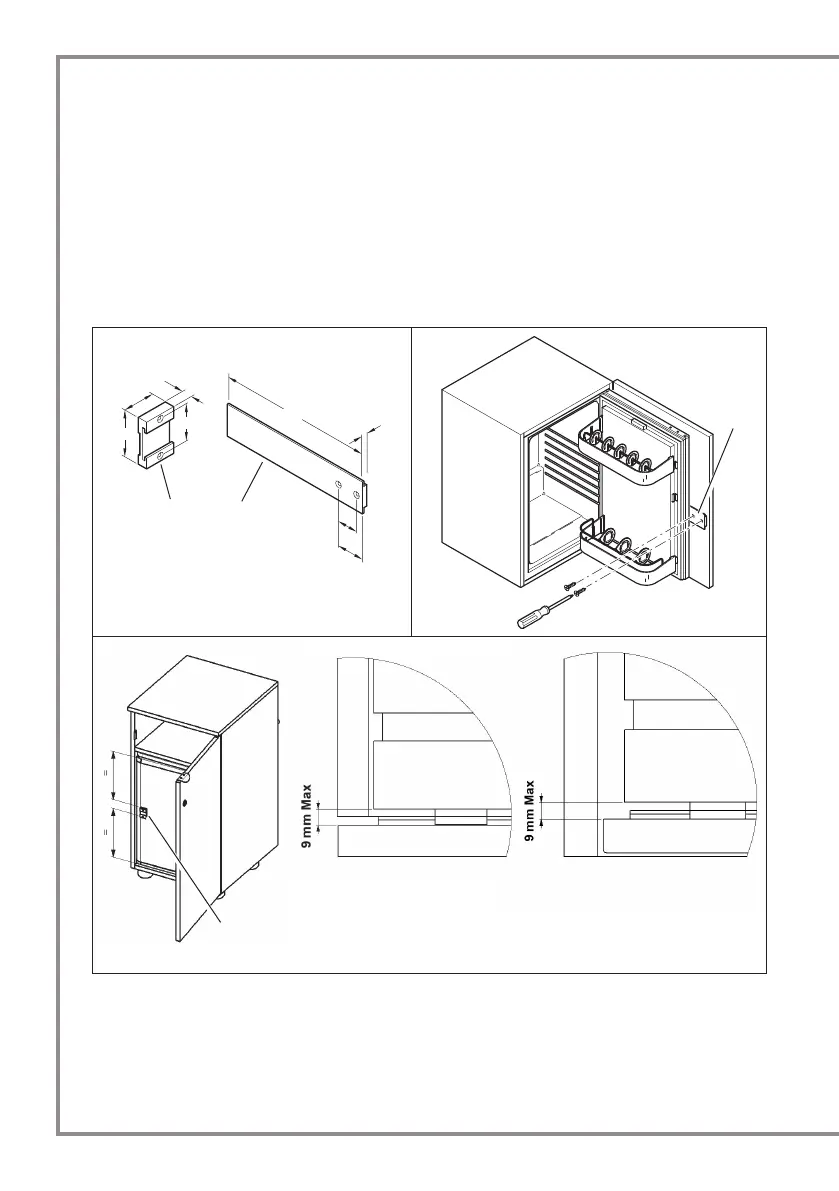 =

=

9 mm Max

9 mm Max