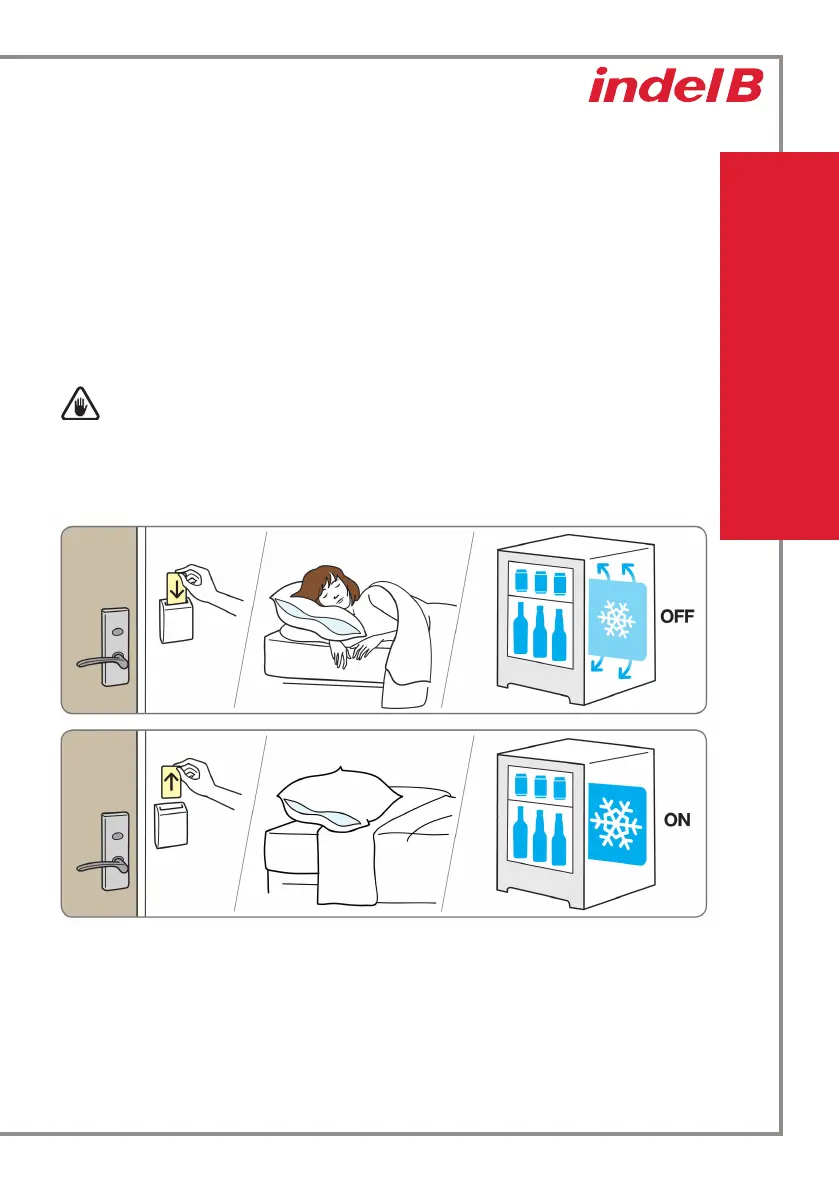 indel B

OFF

ON