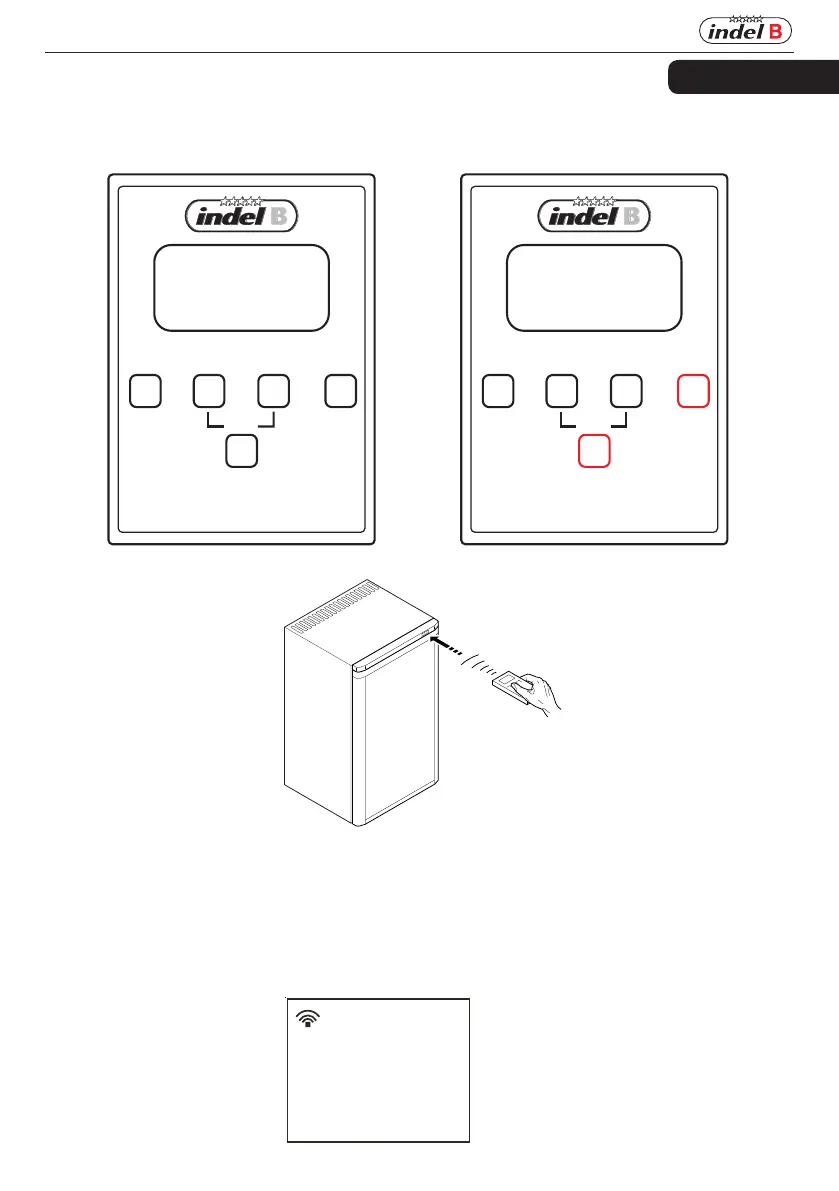 indel B

indel B

indel B