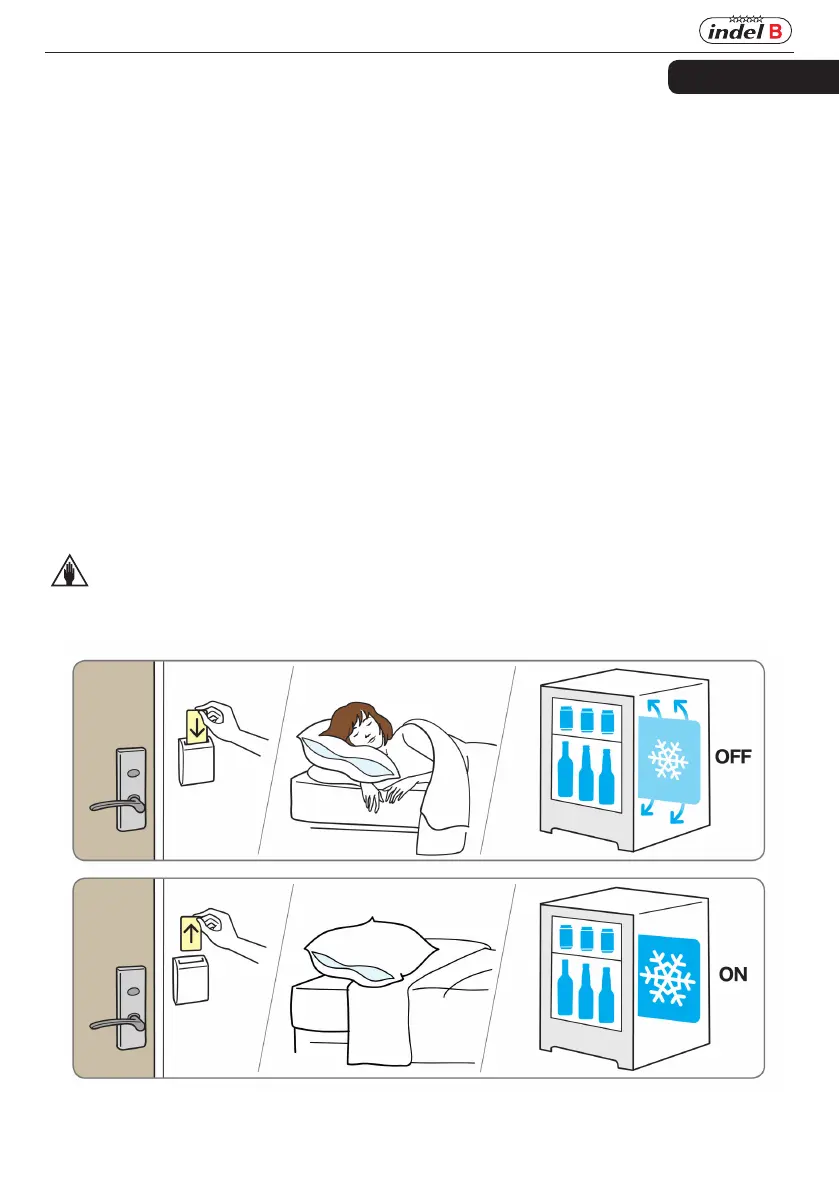 indel B

OFF

ON