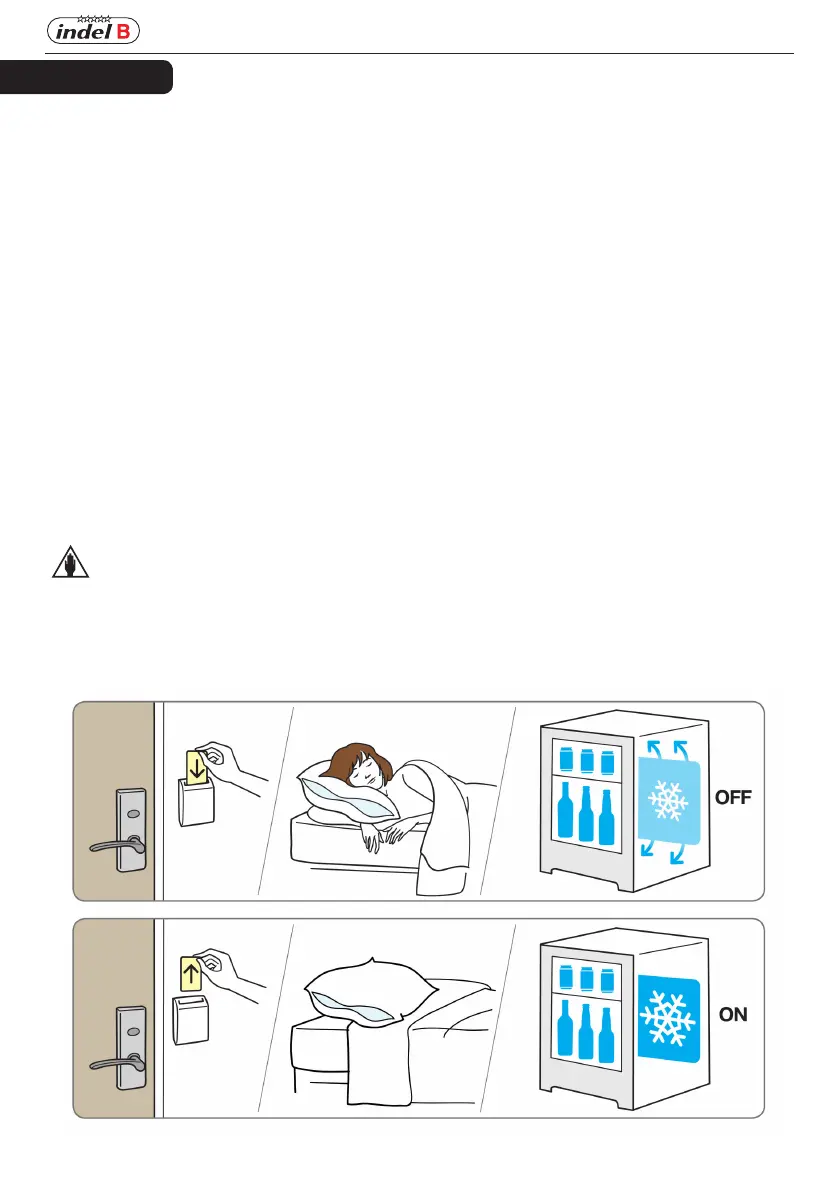 indel B

OFF

ON