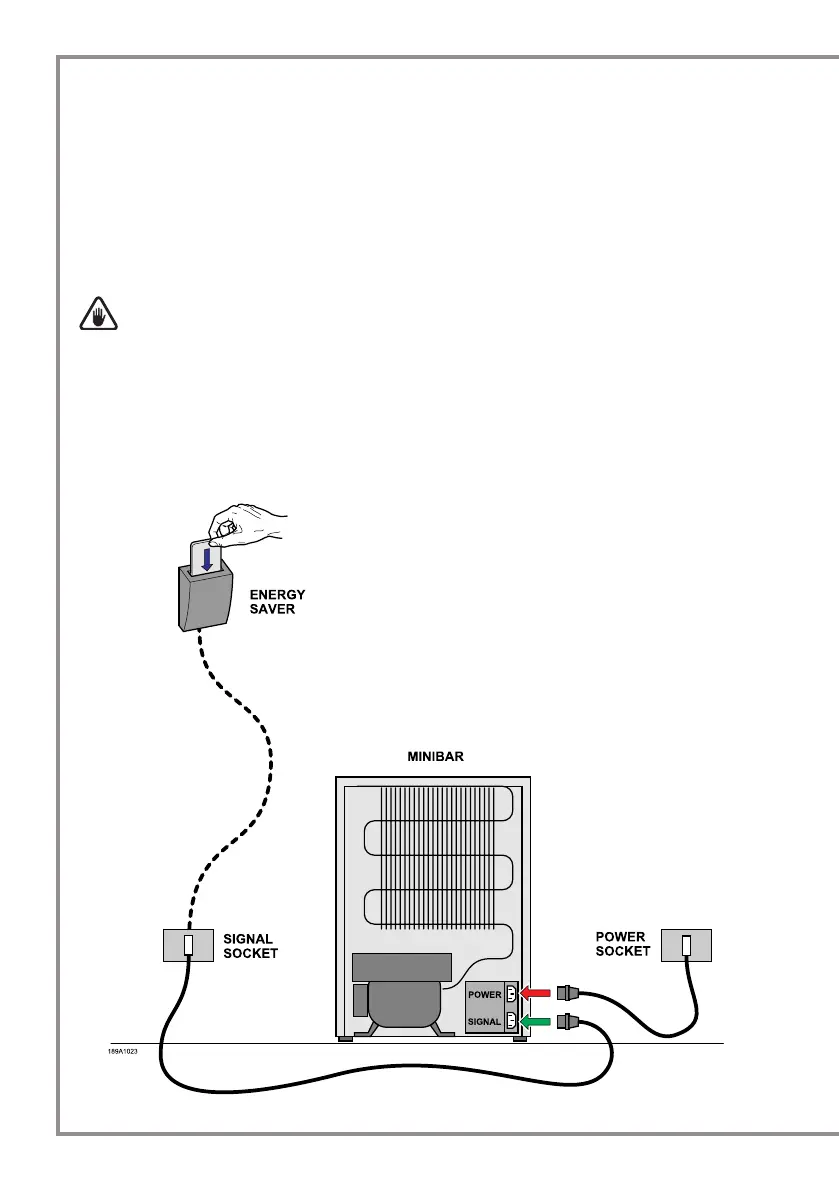 ENERGY SAVER

MINIBAR

SIGNAL SOCKET

POWER SOCKET

POWER

SIGNAL

189A1023