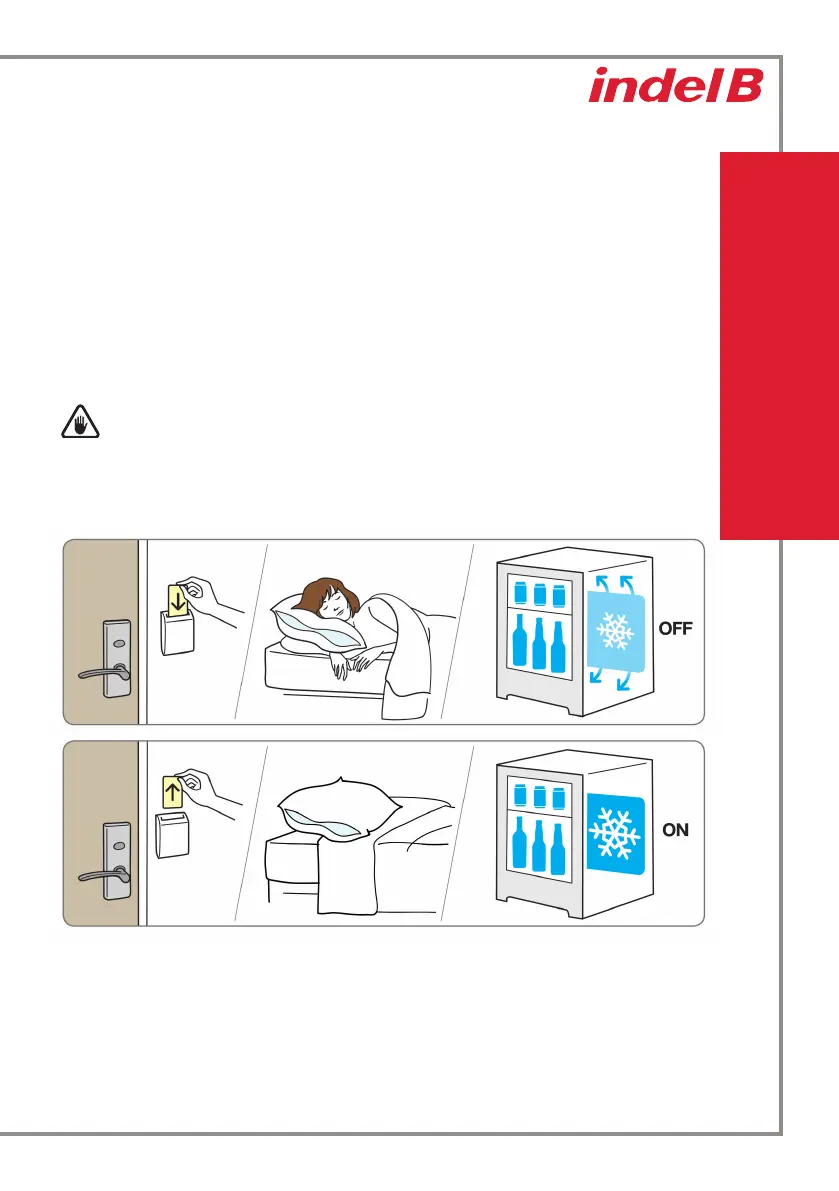 indel B

OFF

ON