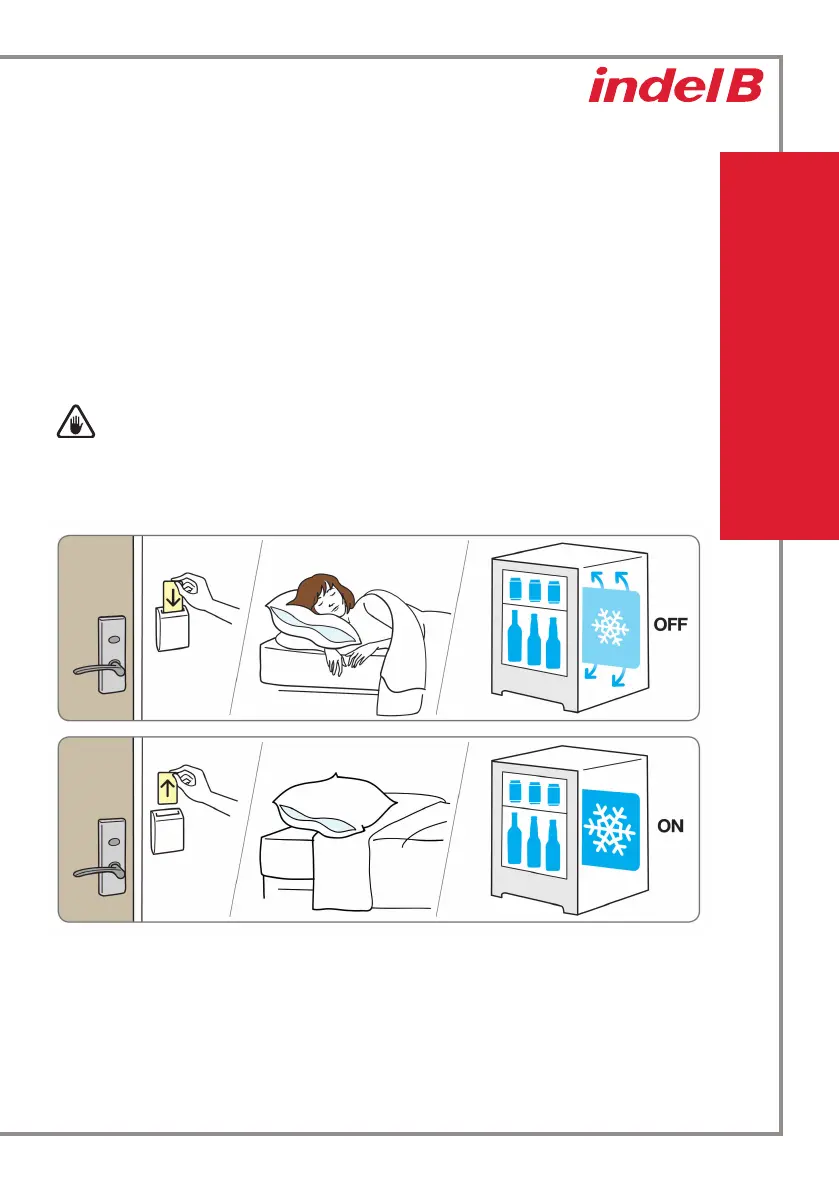 indel B

OFF

ON