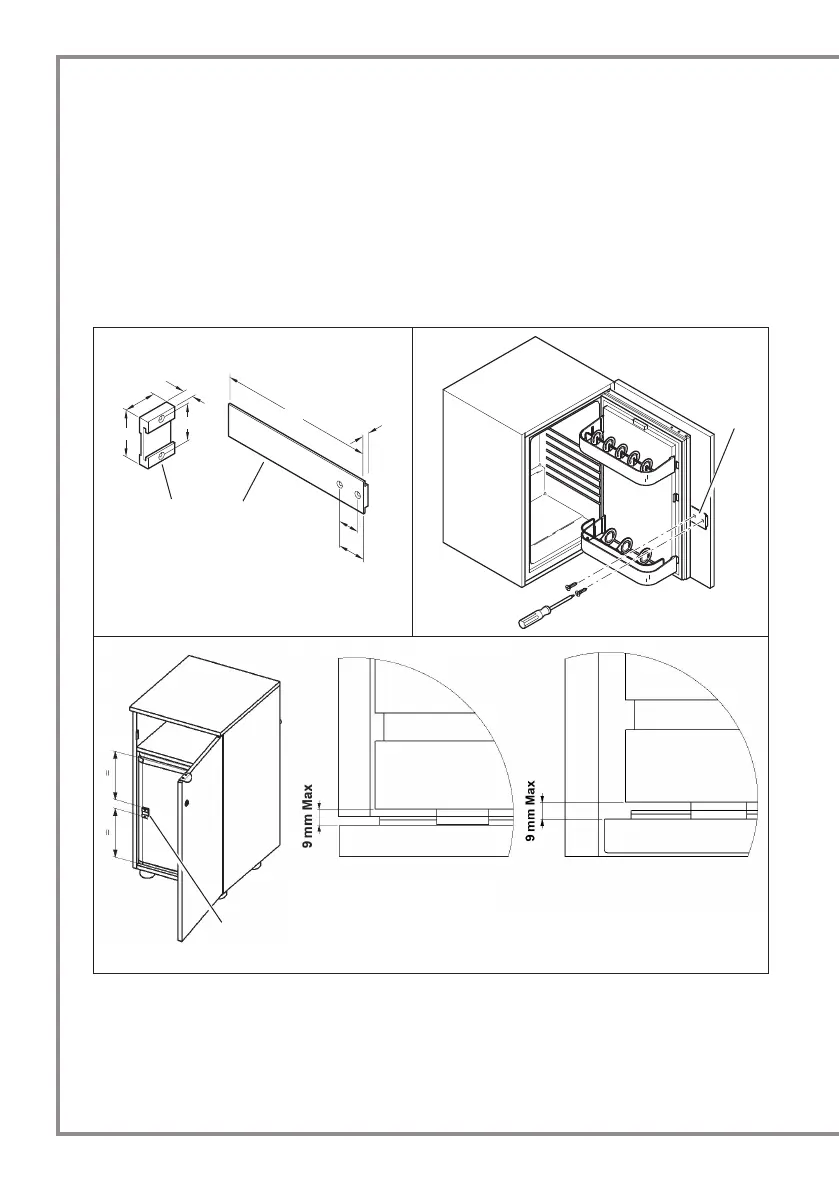 =
=
9 mm Max
9 mm Max