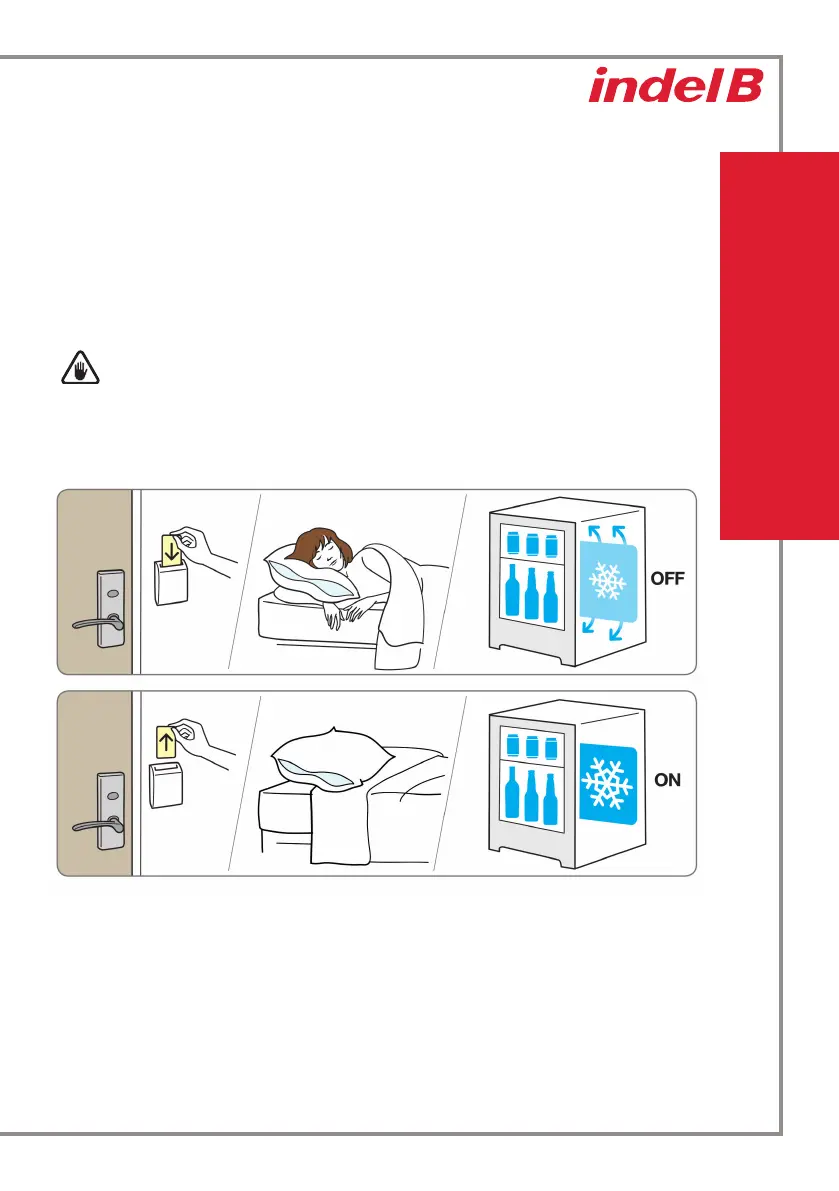 indel B

OFF

ON