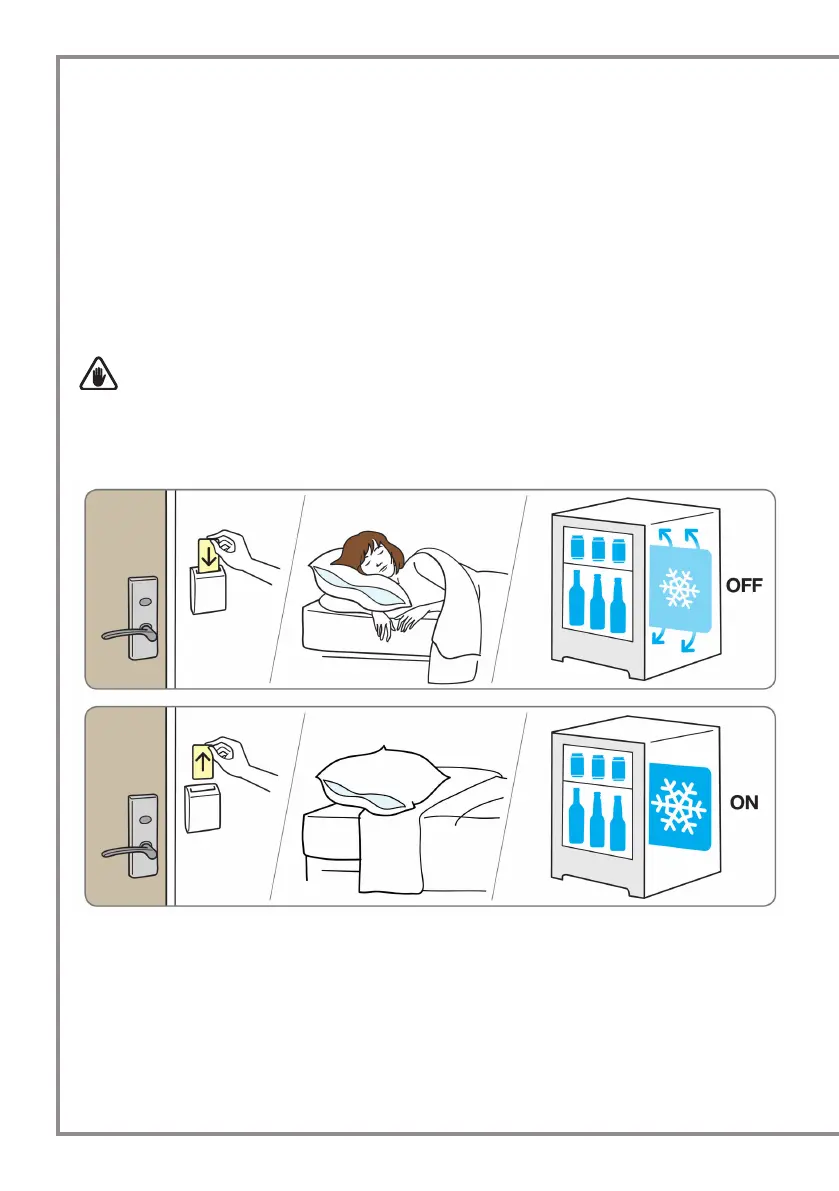 OFF

ON