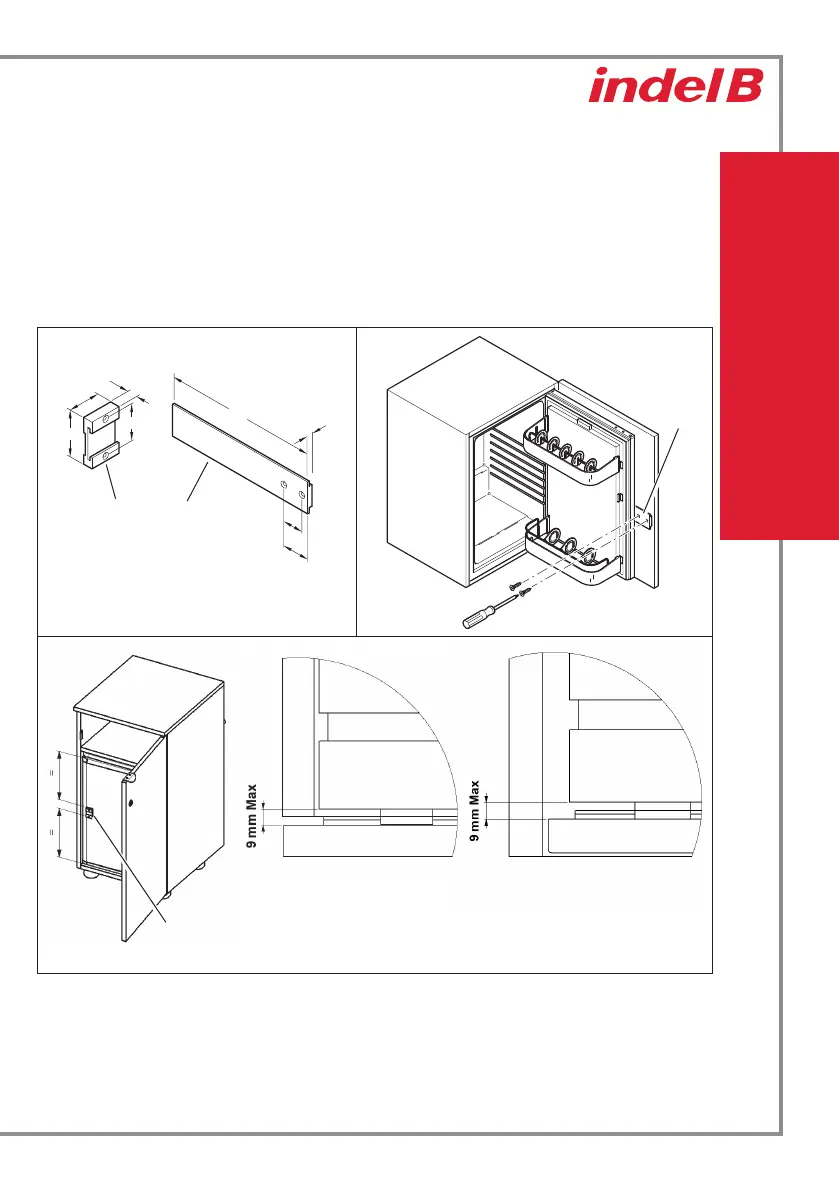 indel B

=

=

9 mm Max

9 mm Max