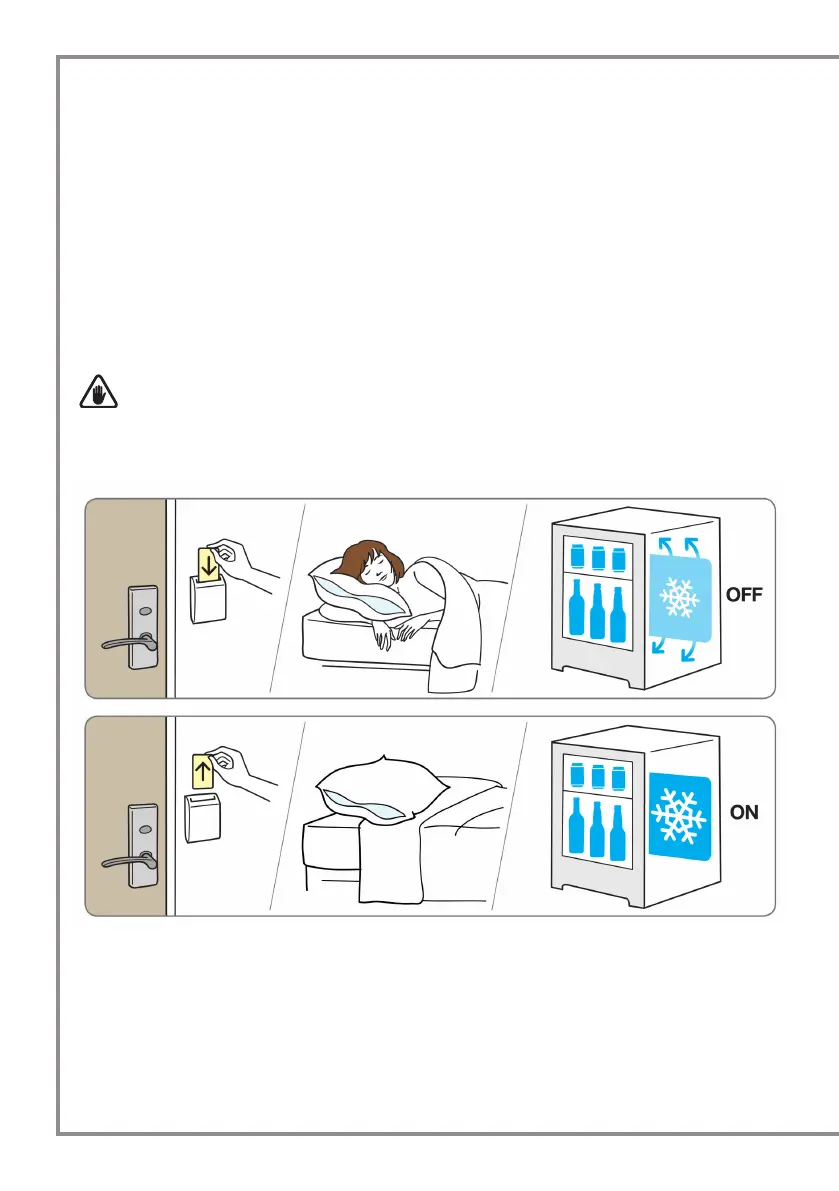 OFF

ON