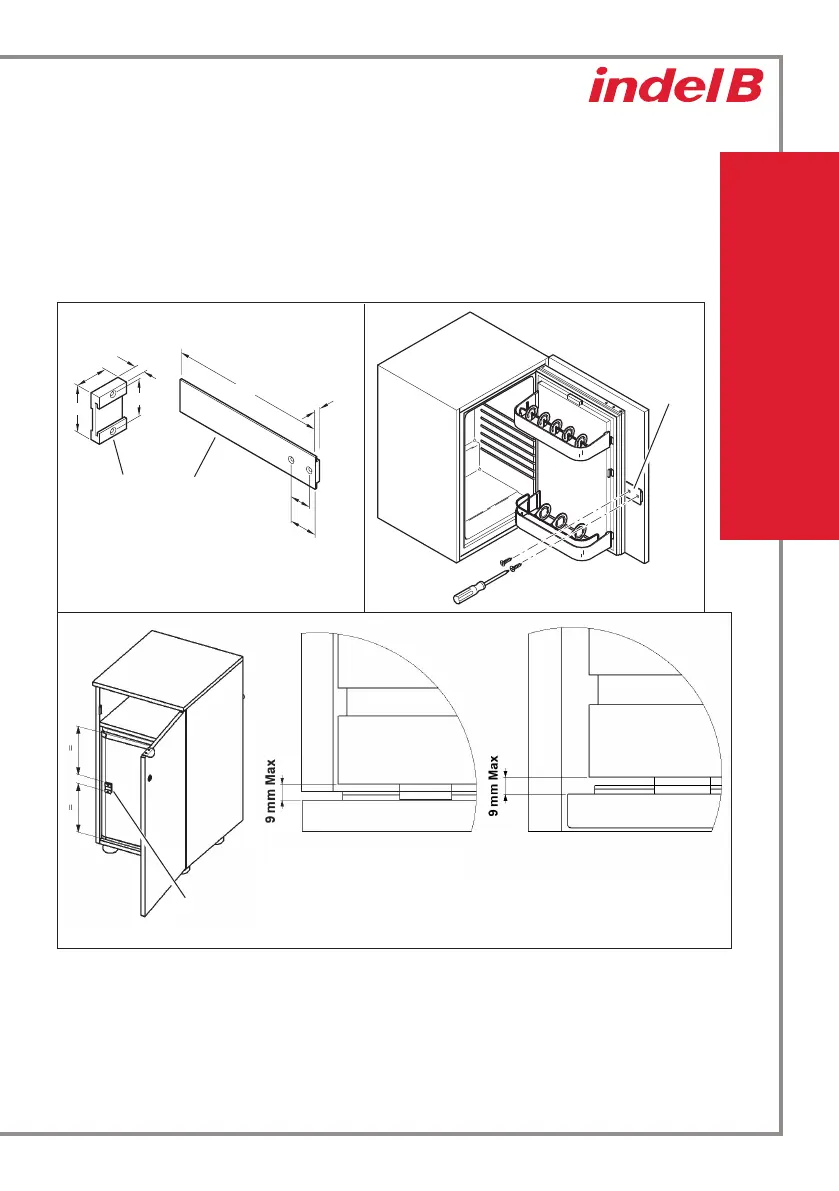 indel B

=

=

9 mm Max

9 mm Max