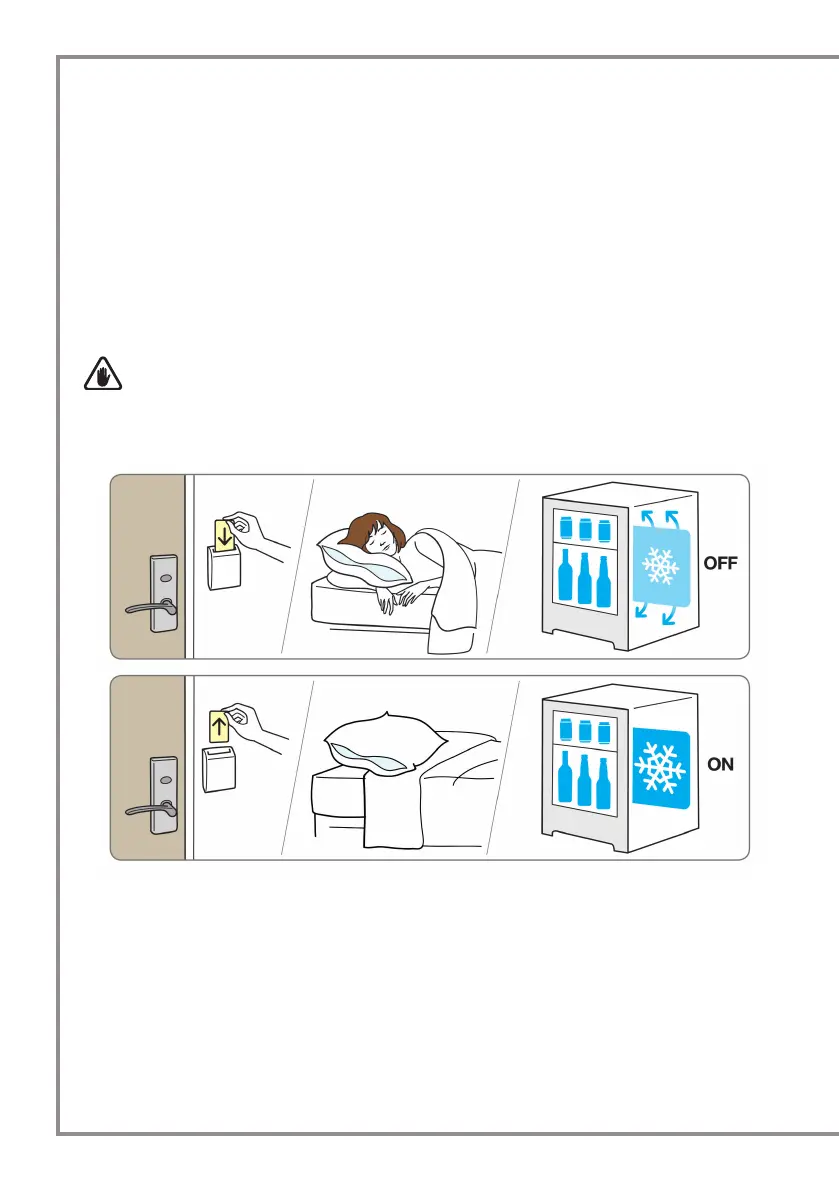 OFF

ON