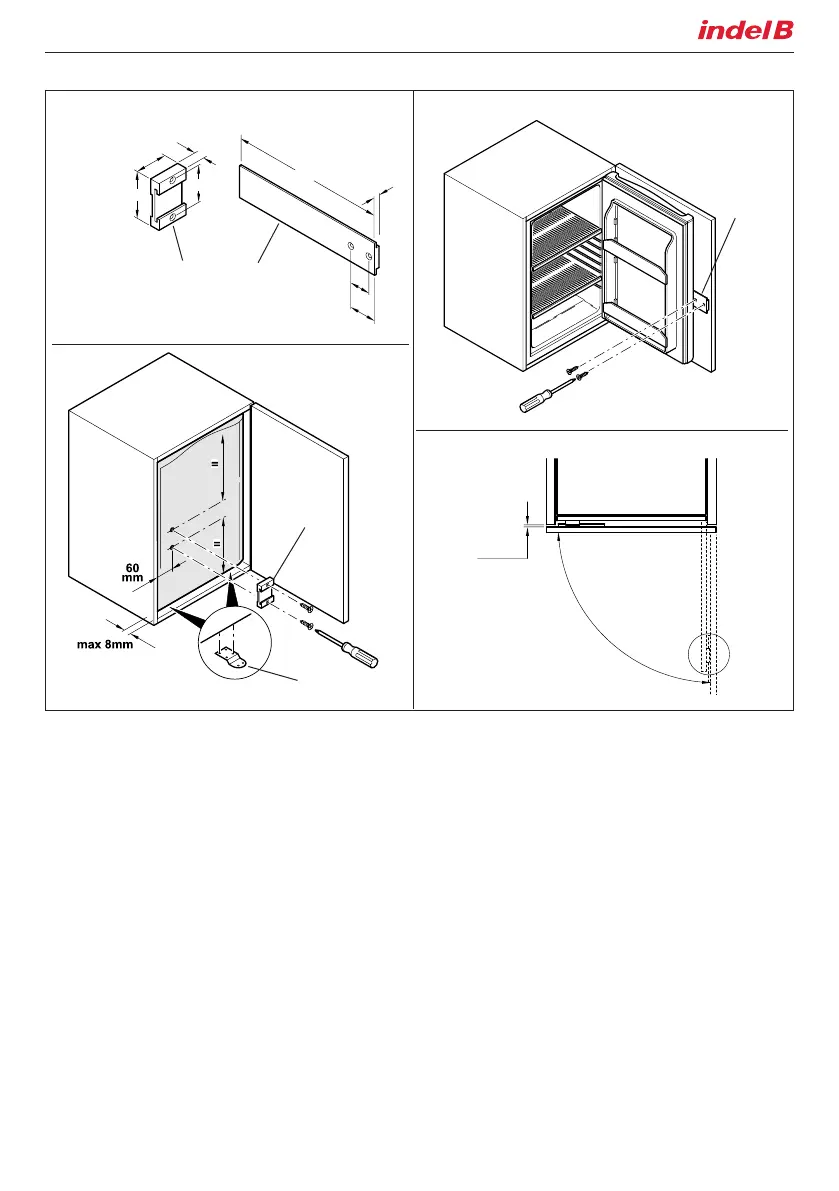 indel B

=

=

60 mm

max 8mm