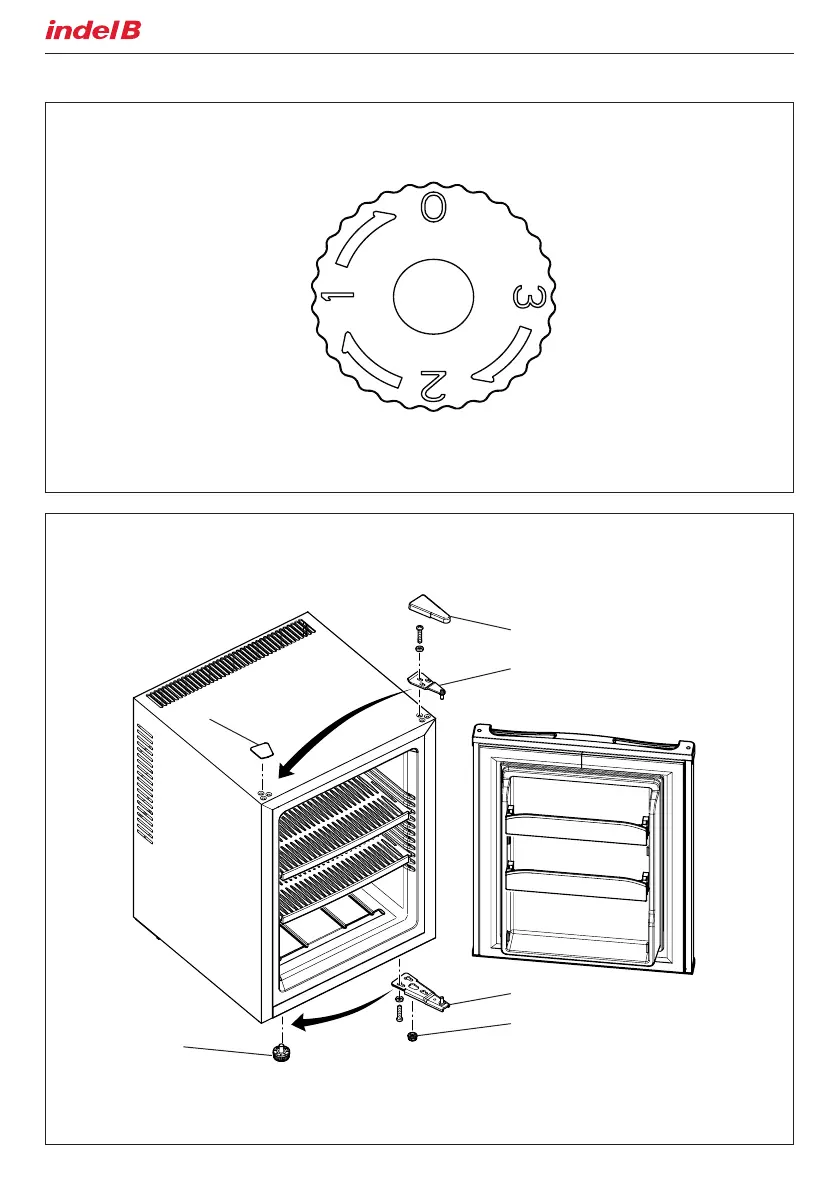 indel B

0
1
2
3