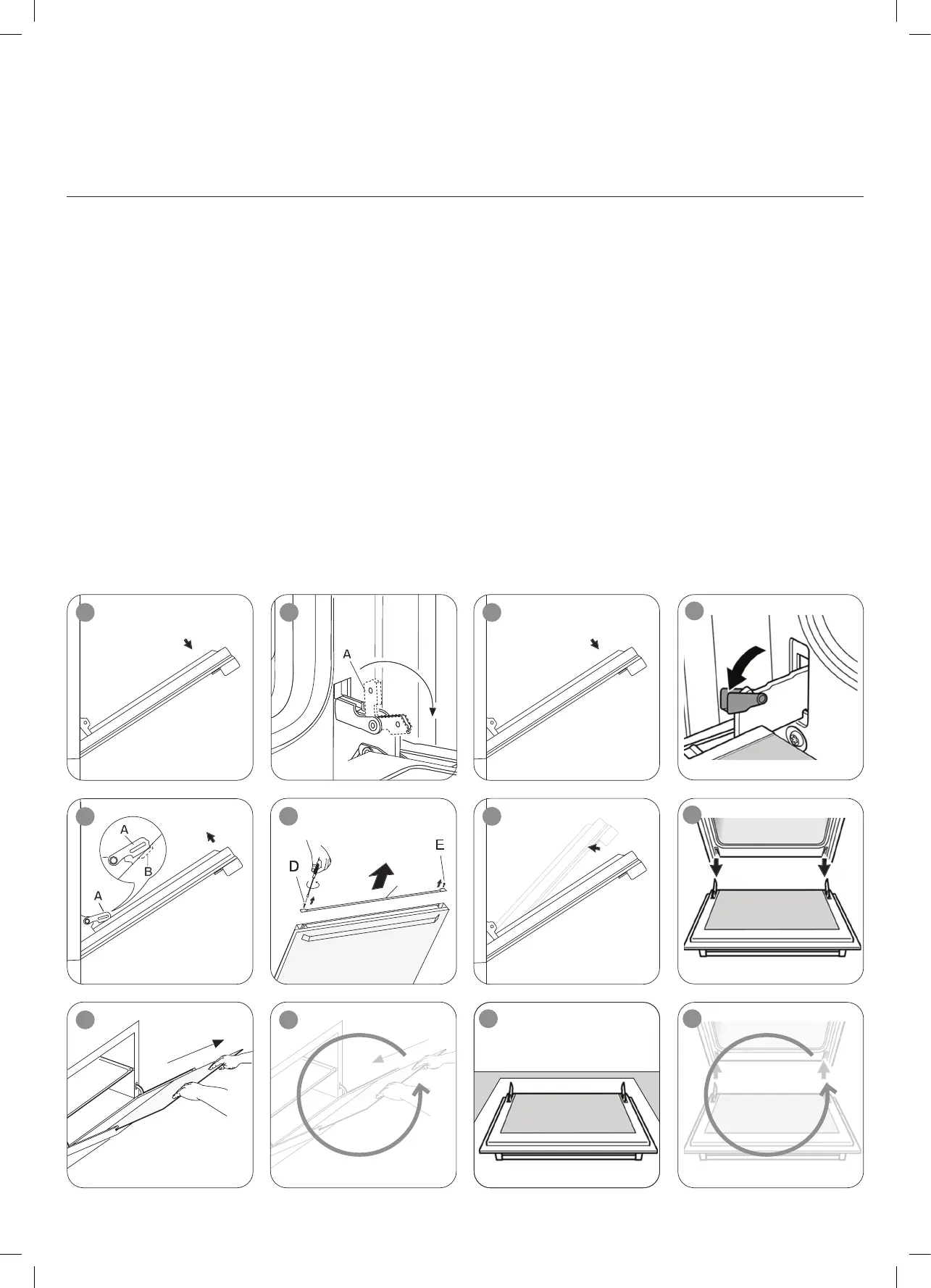 A

A

B

A

D

E