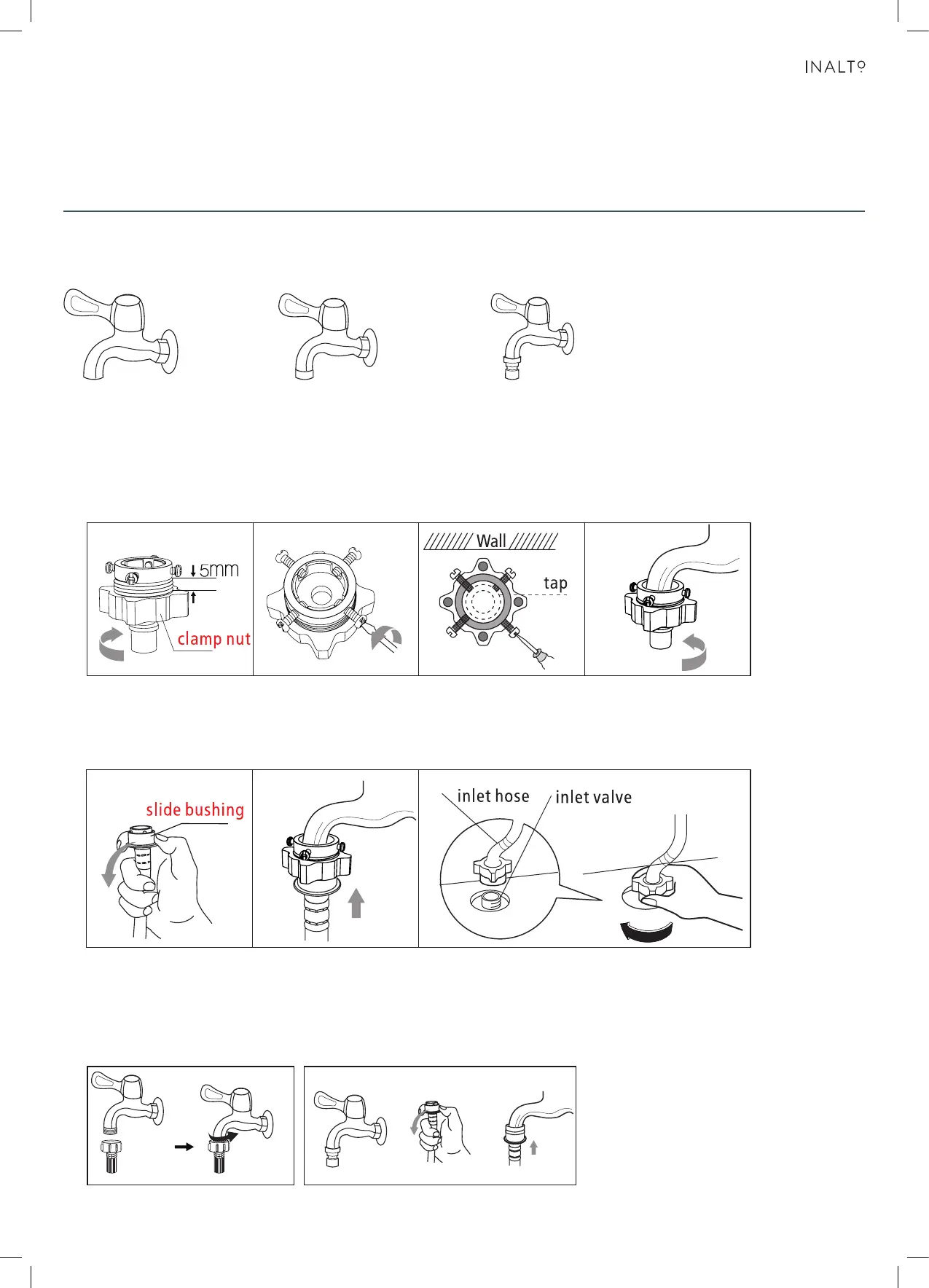 INALTO

5mm

clamp nut

Wall

tap

slide bushing

inlet hose

inlet valve