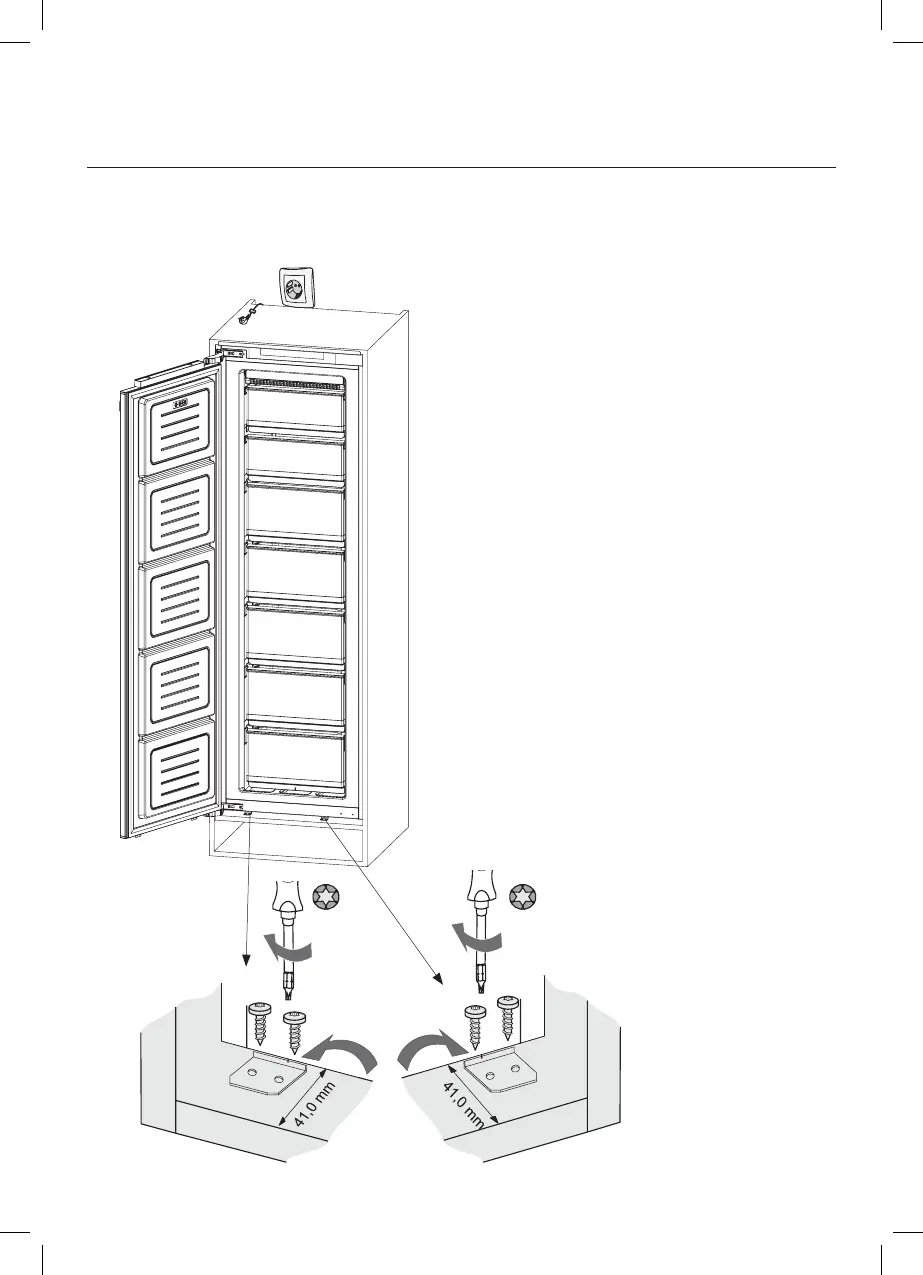 41,0 mm

41,0 mm