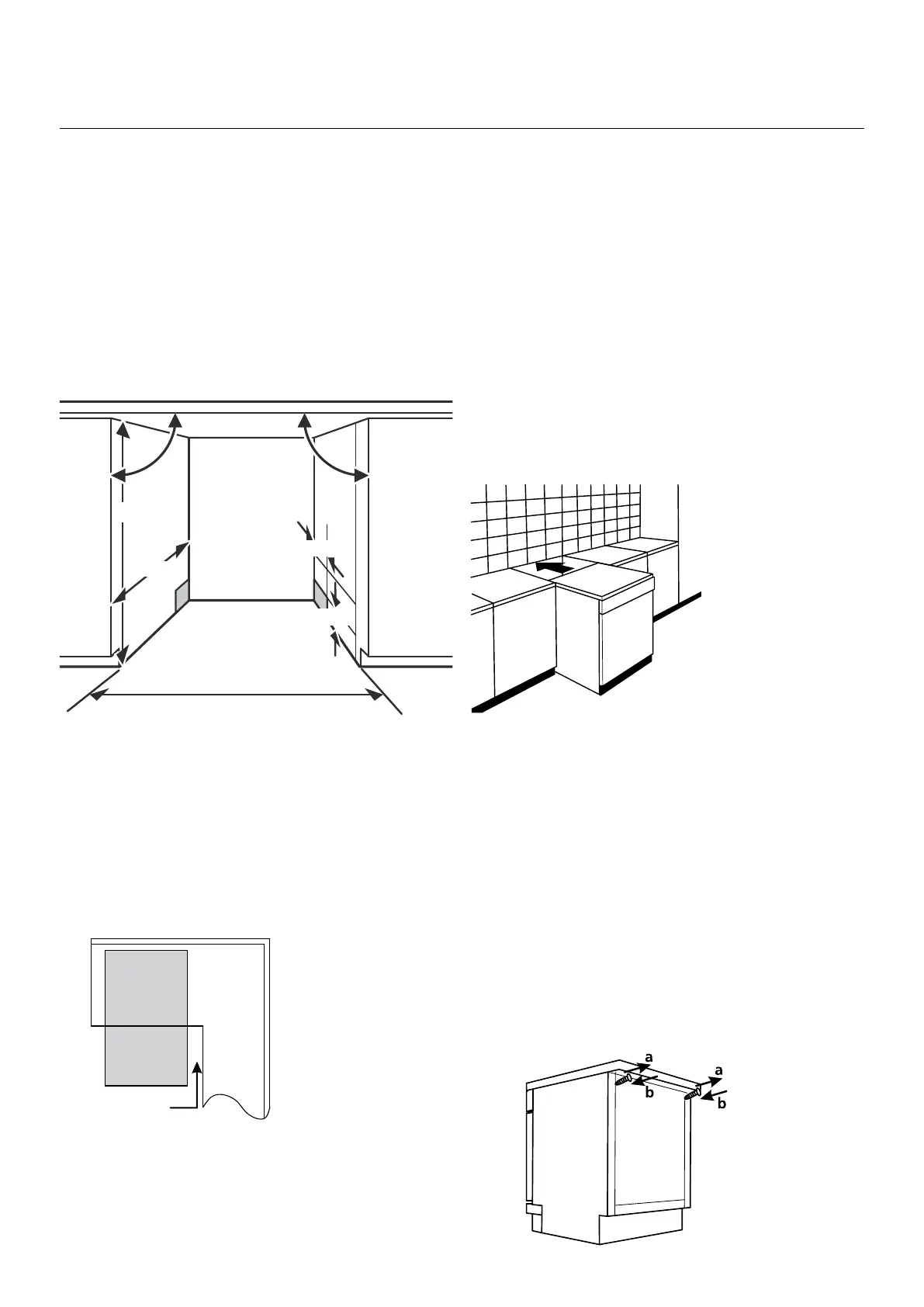 a
b
a
b