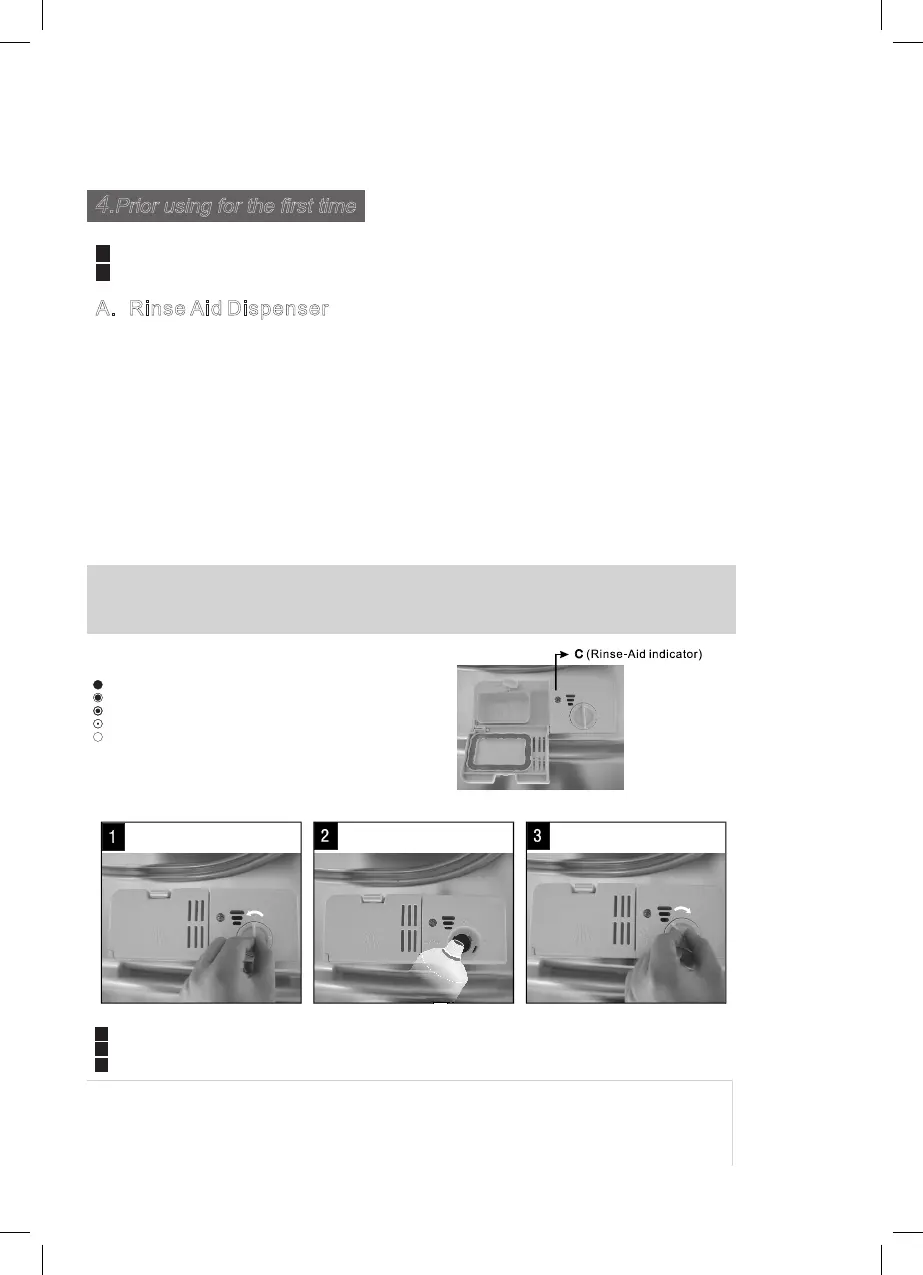 4.Prior using for the first time

A. Rinse Aid Dispenser

C (Rinse-Aid indicator)

1

2

3