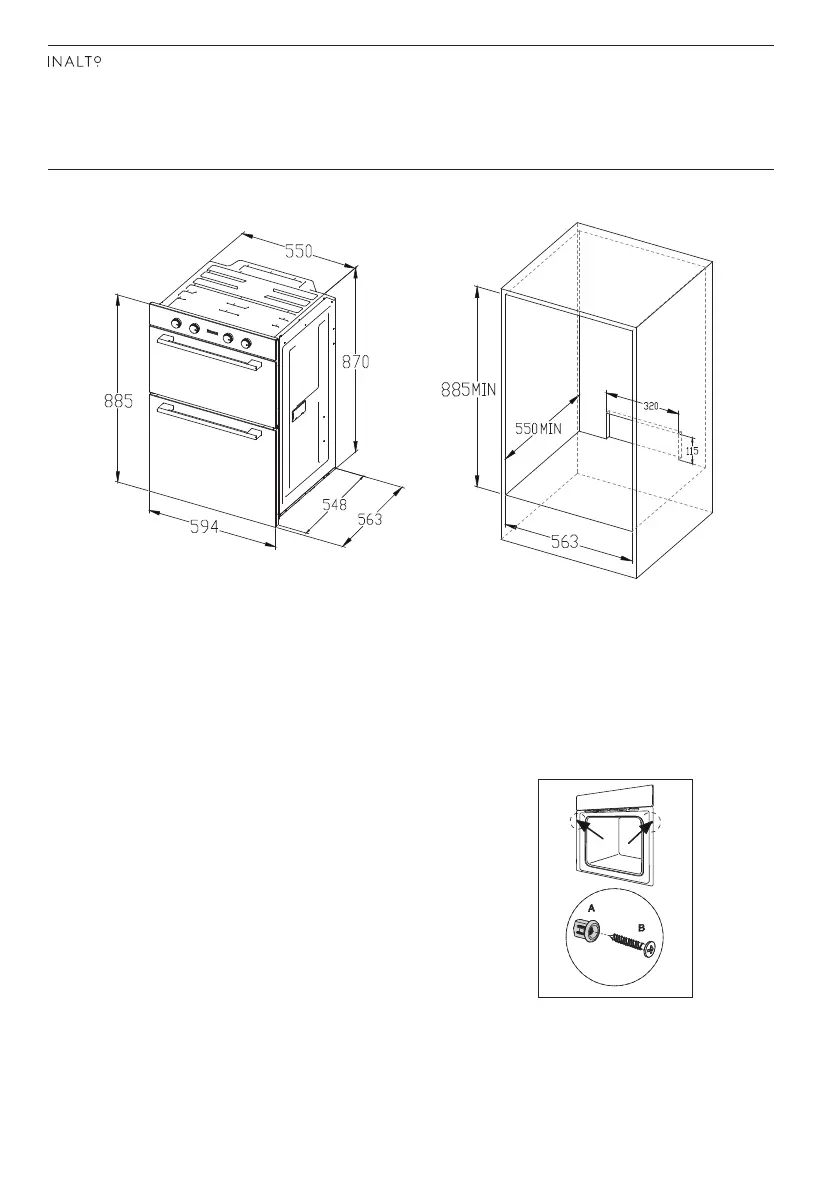 INALTO

550

870

885

548

563

594

885MIN

550MIN

320

115

563

A

B