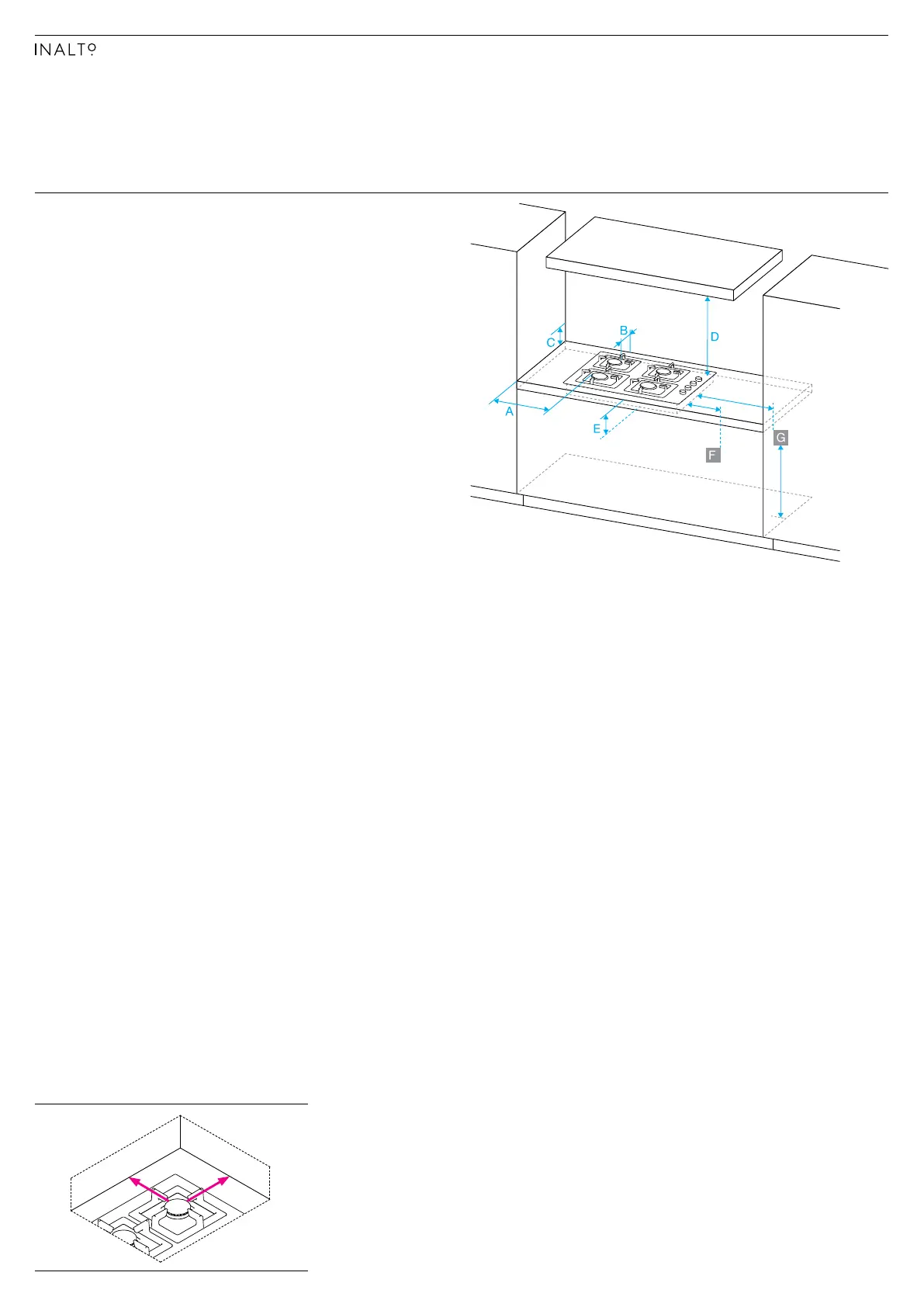 INALTO

C

B

D

A

E

F

G