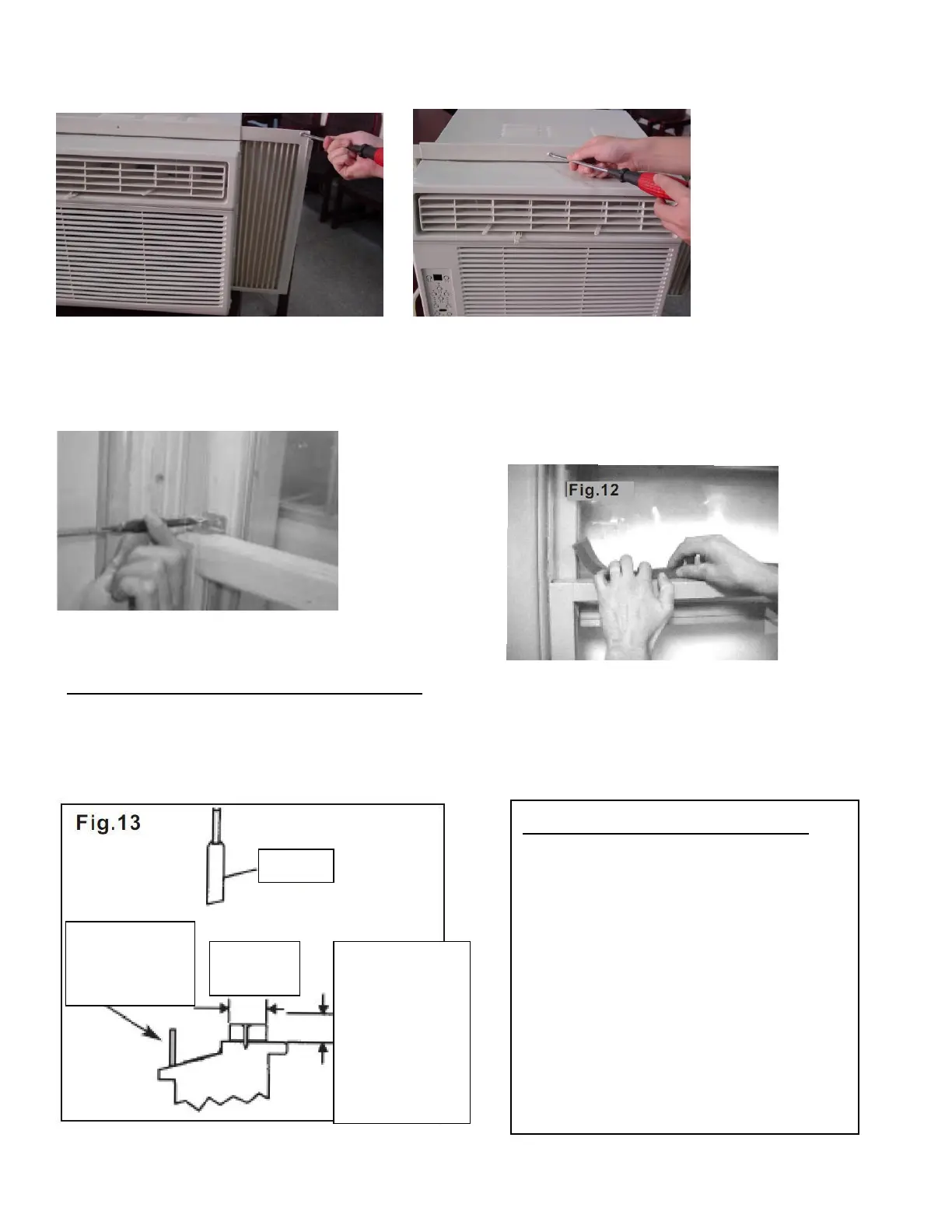 Fig.12

Fig.13