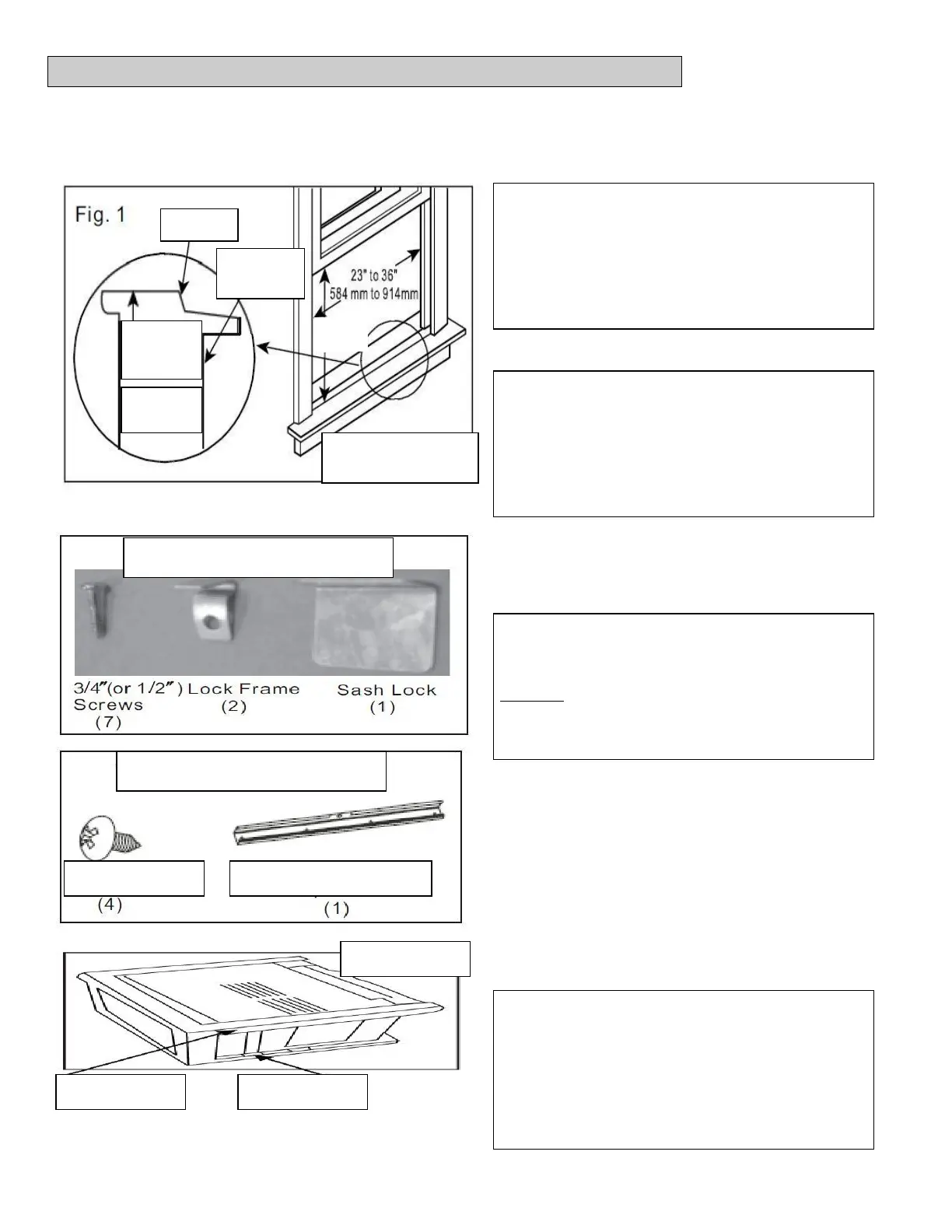 Fig. 1

23" to 36"
584 mm to 914mm

3/4"(or 1/2") Screws (7)
Lock Frame (2)
Sash Lock (1)

(4)

(1)