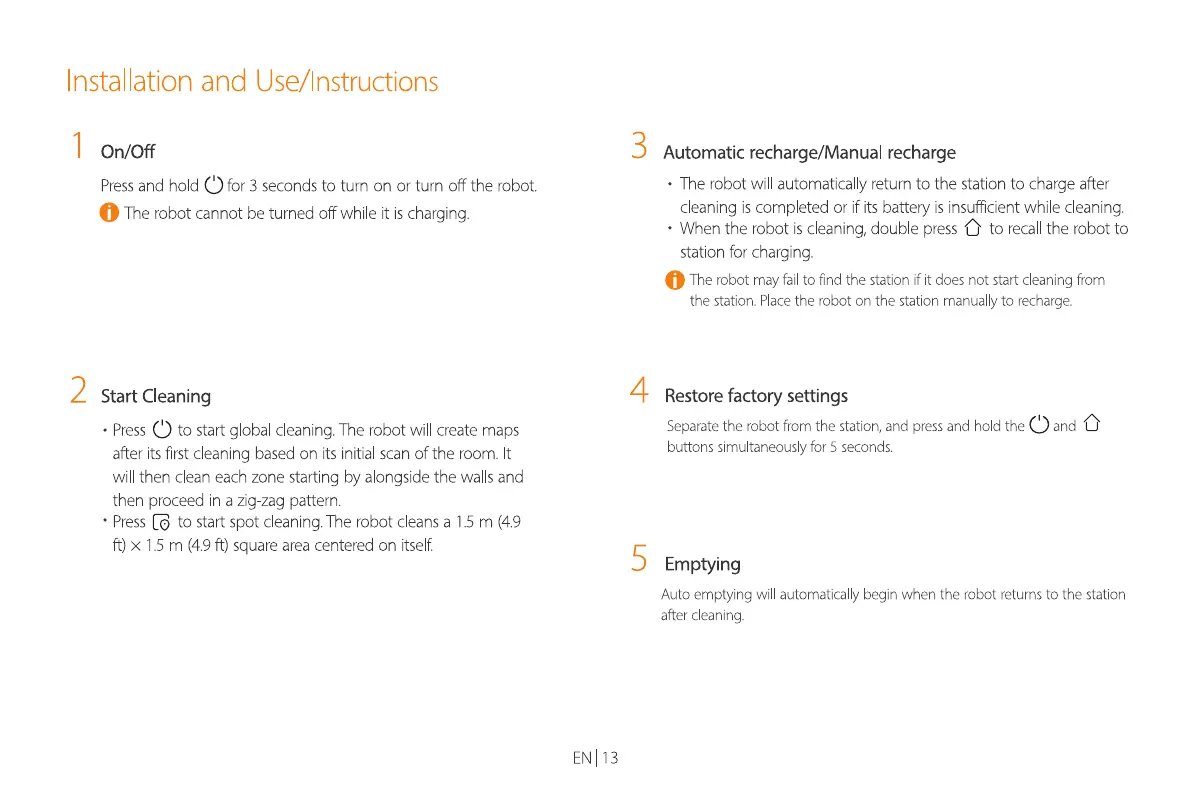 Installation and Use/Instructions

1 On/Off

Press and hold for 3 seconds to turn on or turn off the robot.

The robot cannot be turned off while it is charging.

2 Start Cleaning

• Press to start global cleaning. The robot will create maps after its first cleaning based on its initial scan of the room. It will then clean each zone starting by alongside the walls and then proceed in a zig-zag pattern.
• Press to start spot cleaning. The robot cleans a 1.5 m (4.9 ft) × 1.5 m (4.9 ft) square area centered on itself.

3 Automatic recharge/Manual recharge

• The robot will automatically return to the station to charge after cleaning is completed or if its battery is insufficient while cleaning.
• When the robot is cleaning, double press to recall the robot to station for charging.

The robot may fail to find the station if it does not start cleaning from the station. Place the robot on the station manually to recharge.

4 Restore factory settings

Separate the robot from the station, and press and hold the and buttons simultaneously for 5 seconds.

5 Emptying

Auto emptying will automatically begin when the robot returns to the station after cleaning.

EN | 13