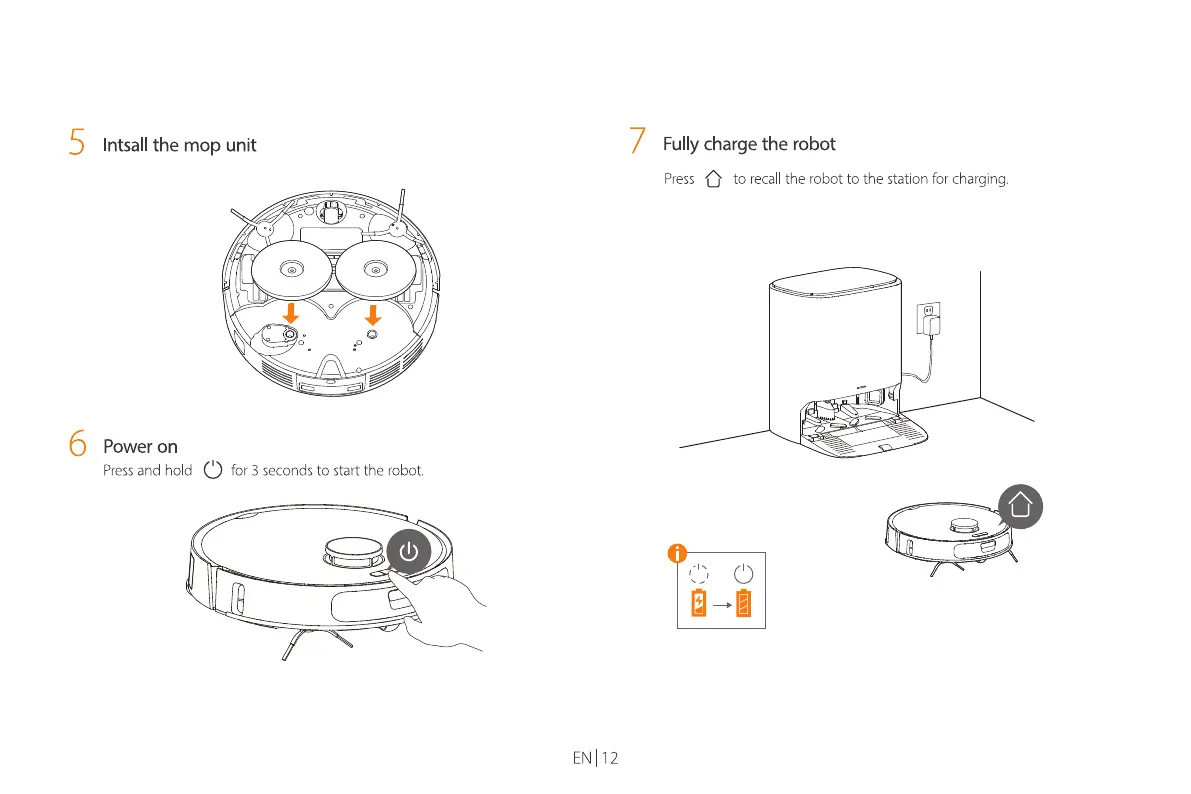 5 Intsall the mop unit

6 Power on

Press and hold for 3 seconds to start the robot.

7 Fully charge the robot

Press to recall the robot to the station for charging.

EN | 12