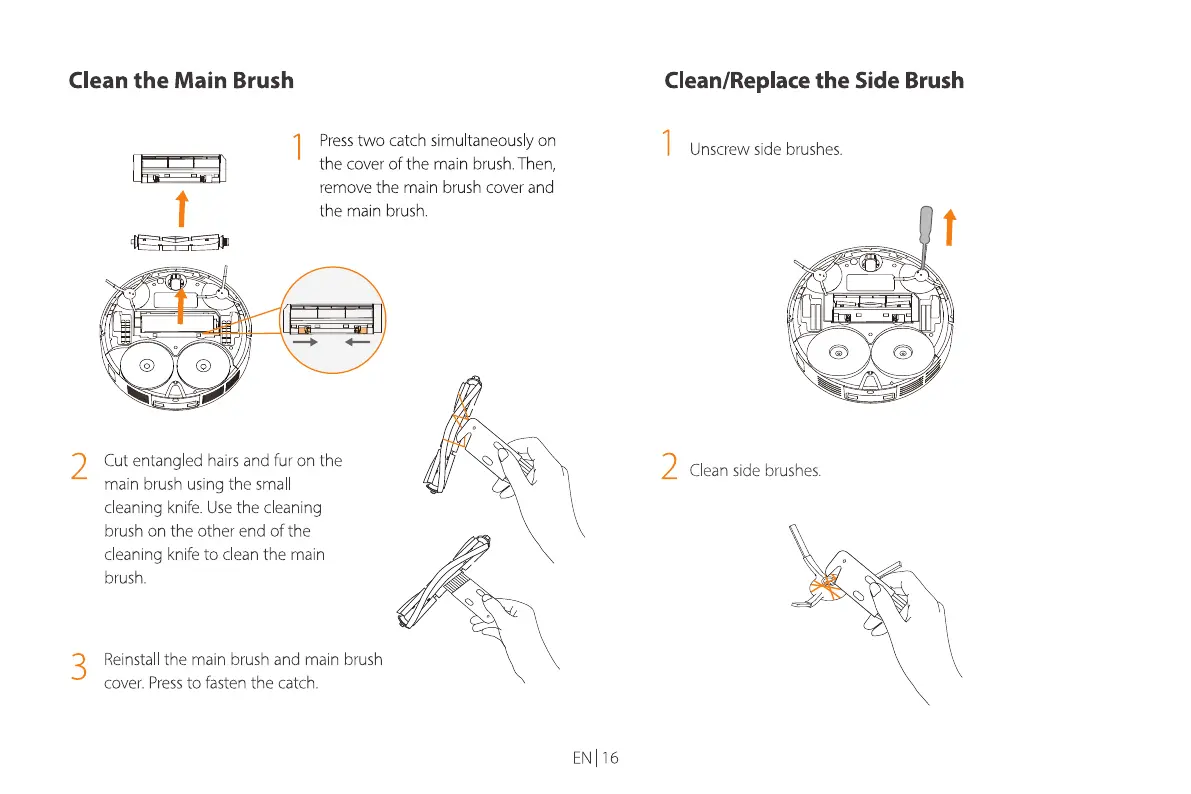 Clean the Main Brush

1 Press two catch simultaneously on the cover of the main brush. Then, remove the main brush cover and the main brush.

2 Cut entangled hairs and fur on the main brush using the small cleaning knife. Use the cleaning brush on the other end of the cleaning knife to clean the main brush.

3 Reinstall the main brush and main brush cover. Press to fasten the catch.

Clean/Replace the Side Brush

1 Unscrew side brushes.

2 Clean side brushes.

EN | 16