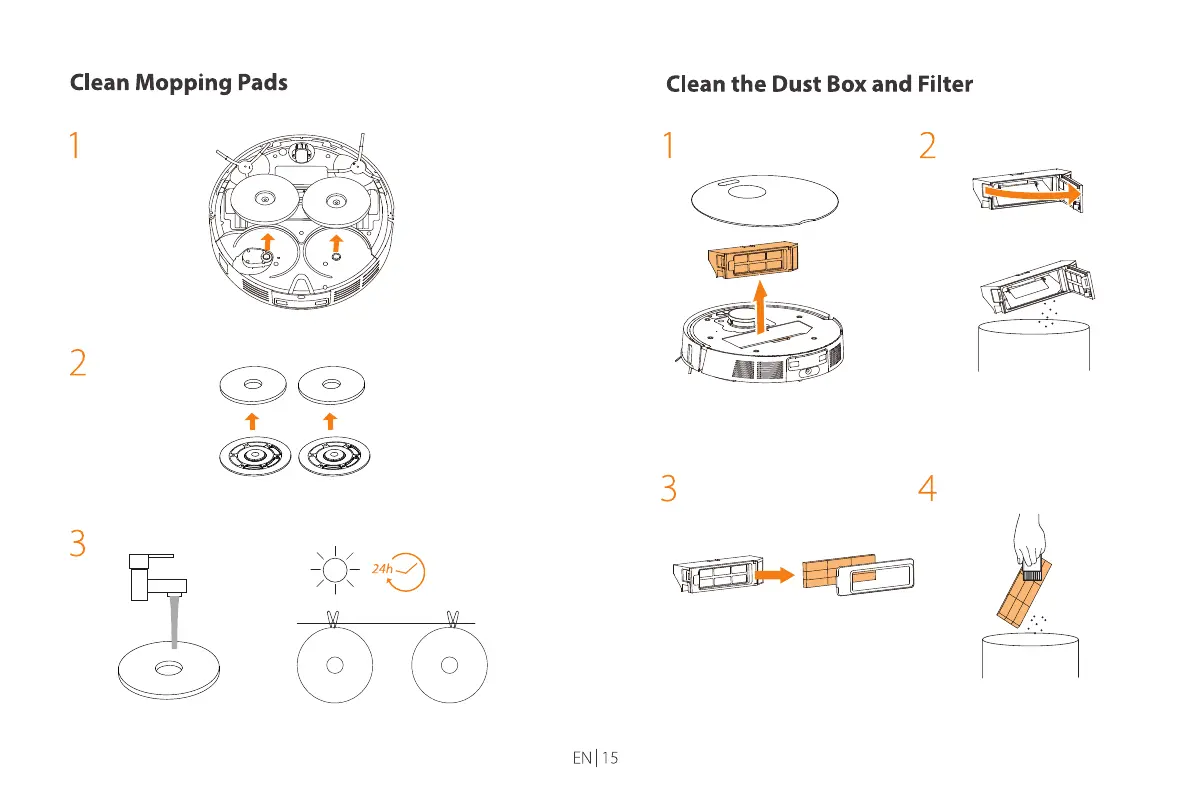 Clean Mopping Pads

1

2

3

24h

Clean the Dust Box and Filter

1

2

3

4

EN | 15